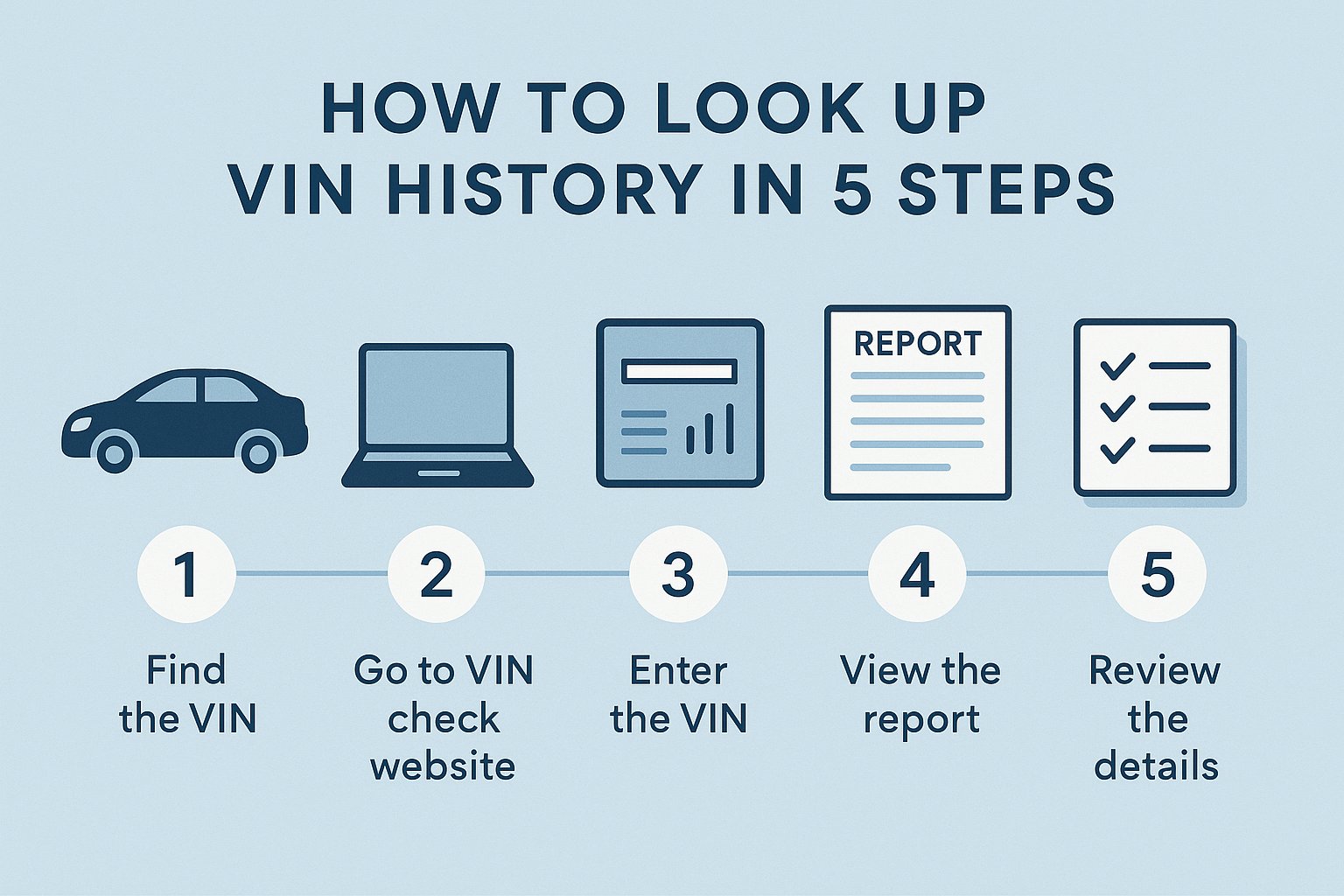 HOW TO LOOK UP VIN HISTORY IN 5 STEPS

REPORT

1
Find the VIN

2
Go to VIN check website

3
Enter the VIN

4
View the report

5
Review the details