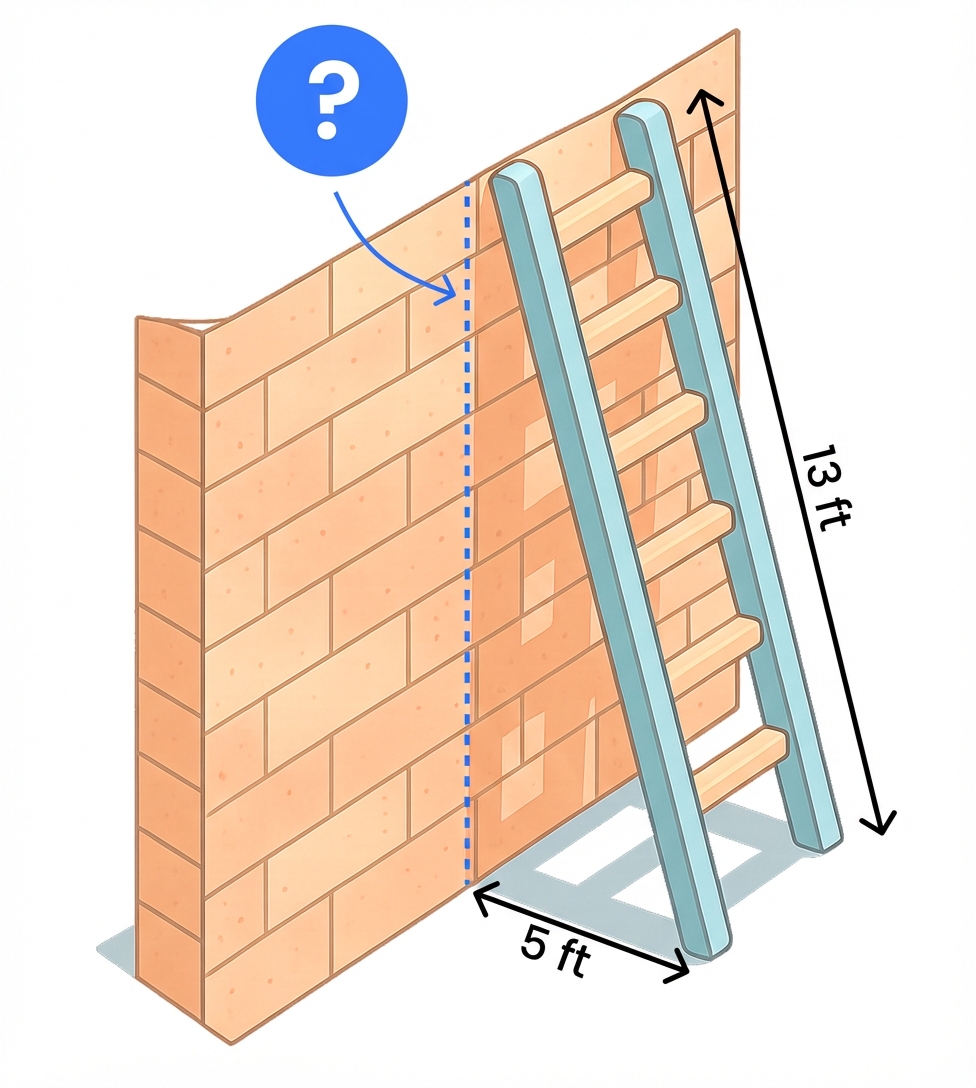 ?

13 ft

5 ft