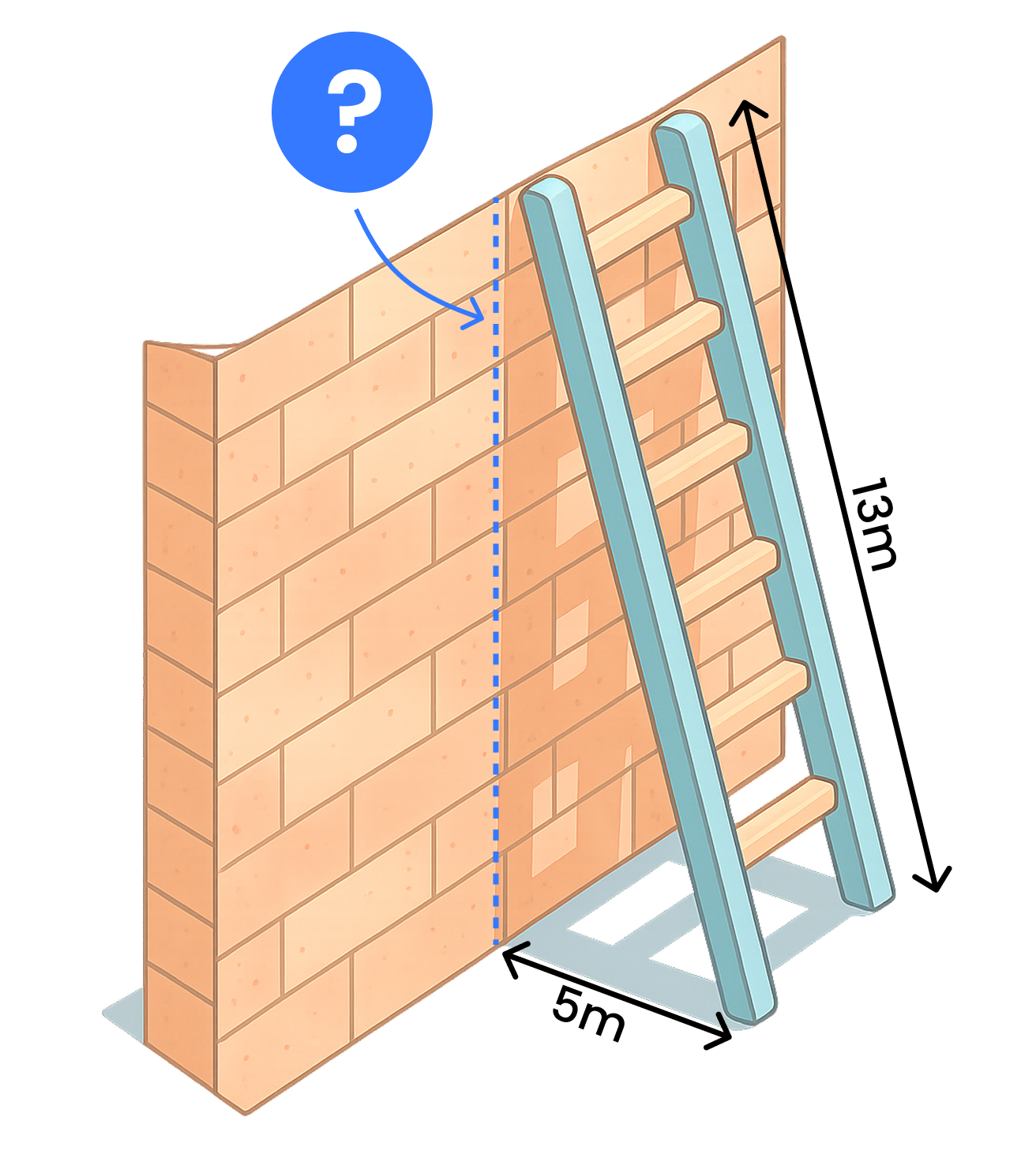 ?

13m

5m