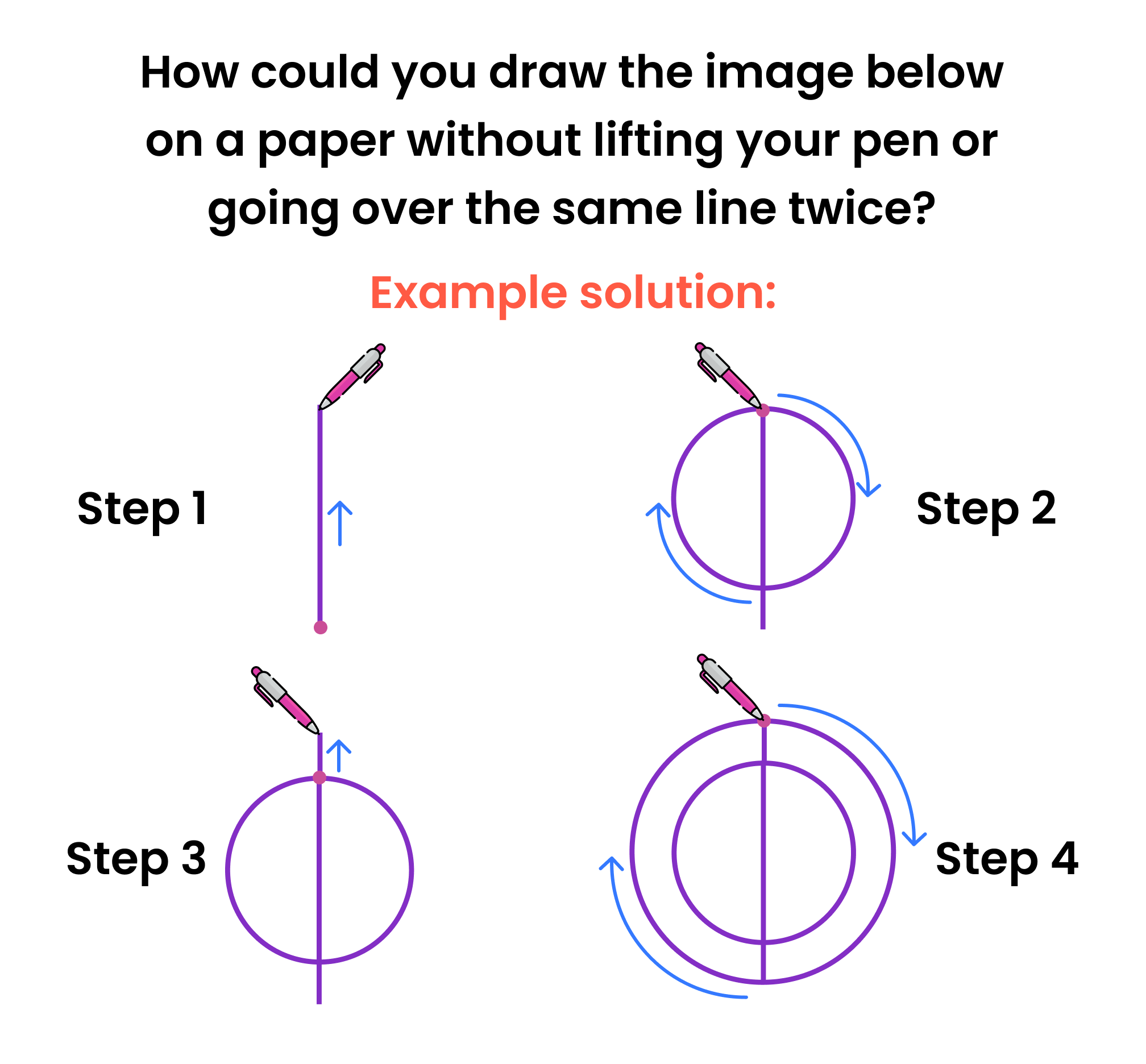 How could you draw the image below on a paper without lifting your pen or going over the same line twice?

Example solution:

Step 1

Step 2

Step 3

Step 4