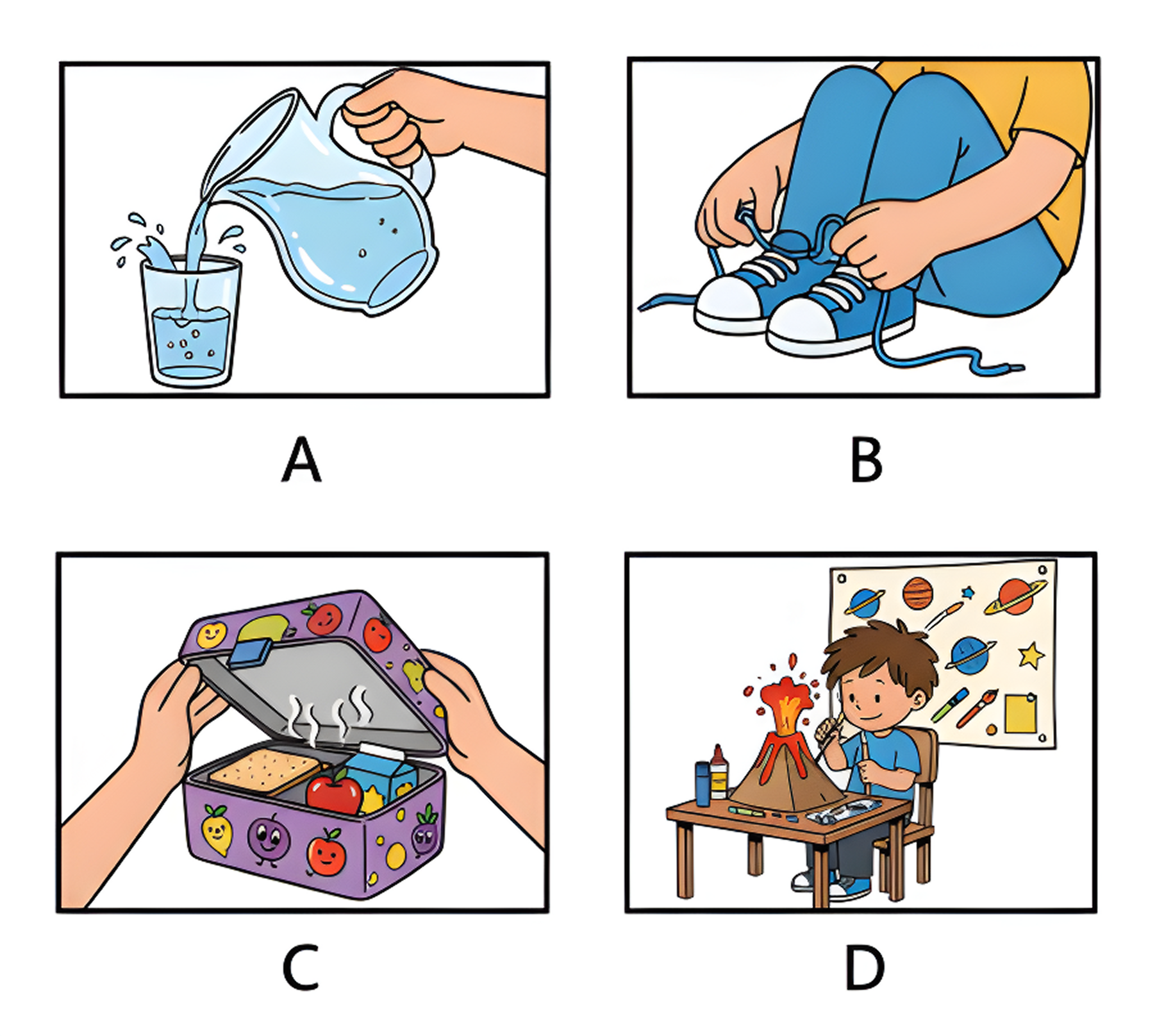 A

B

C

D