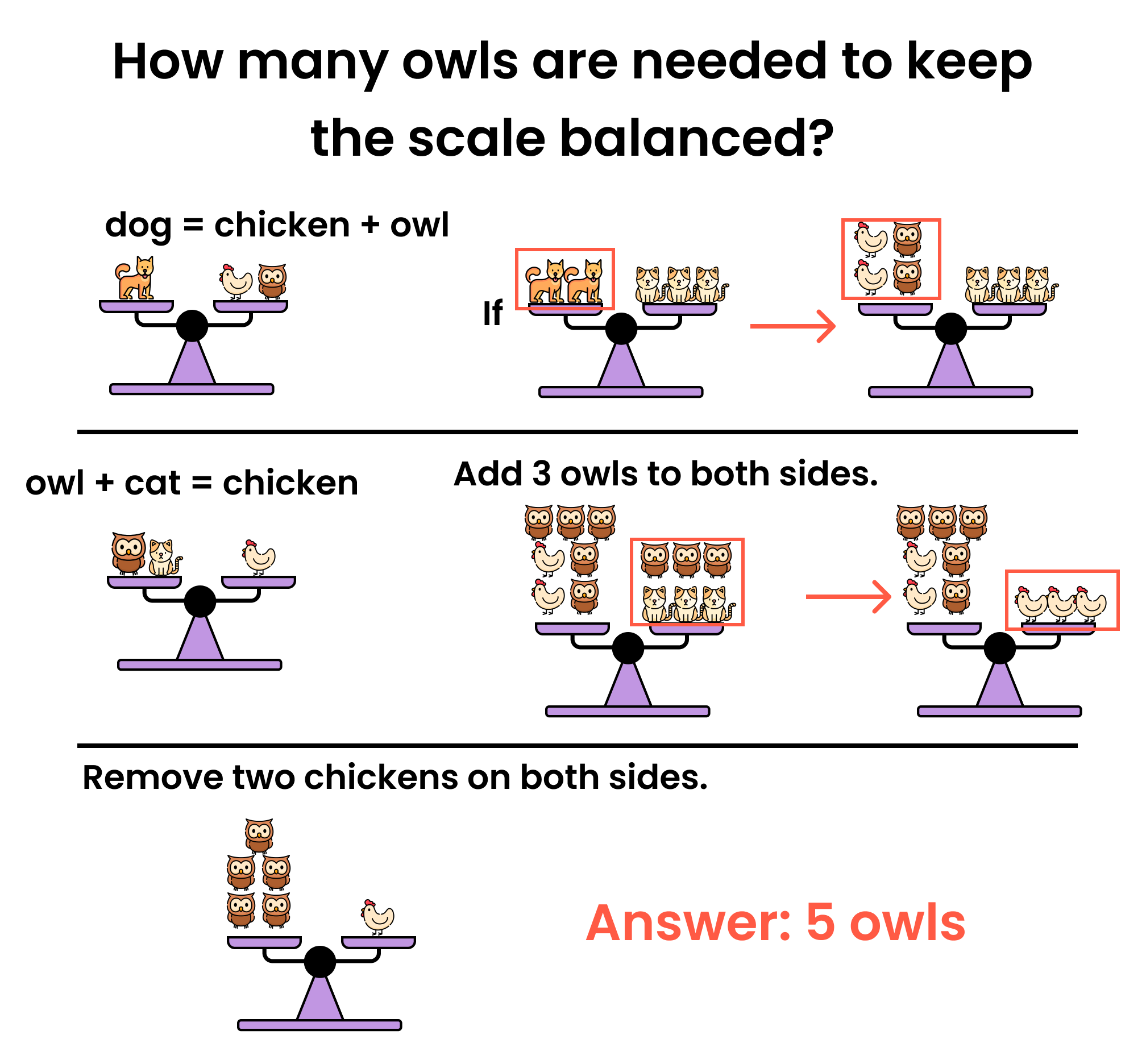 How many owls are needed to keep the scale balanced?

dog = chicken + owl

If

owl + cat = chicken

Add 3 owls to both sides.

Remove two chickens on both sides.

Answer: 5 owls