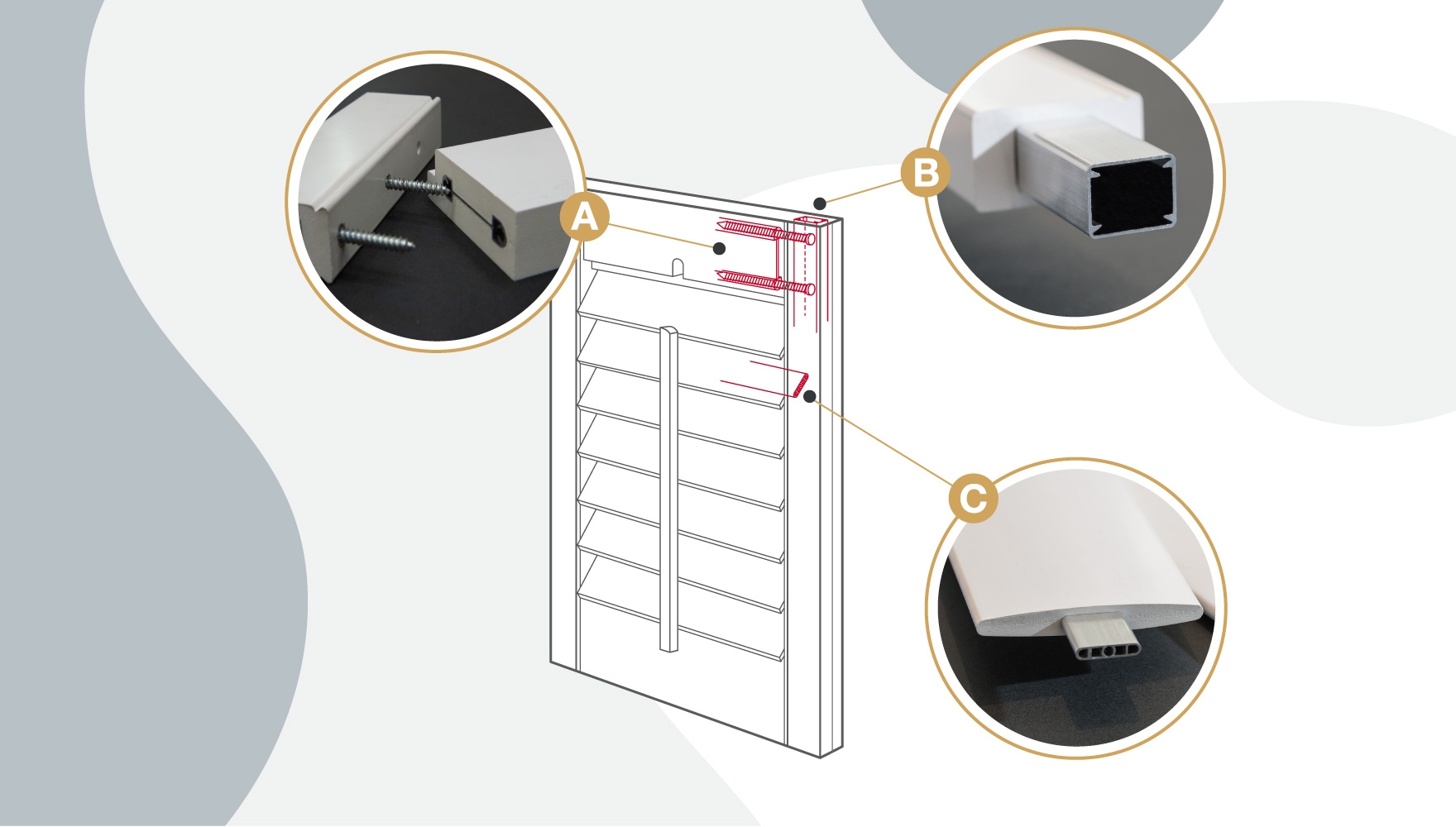 A

B

C