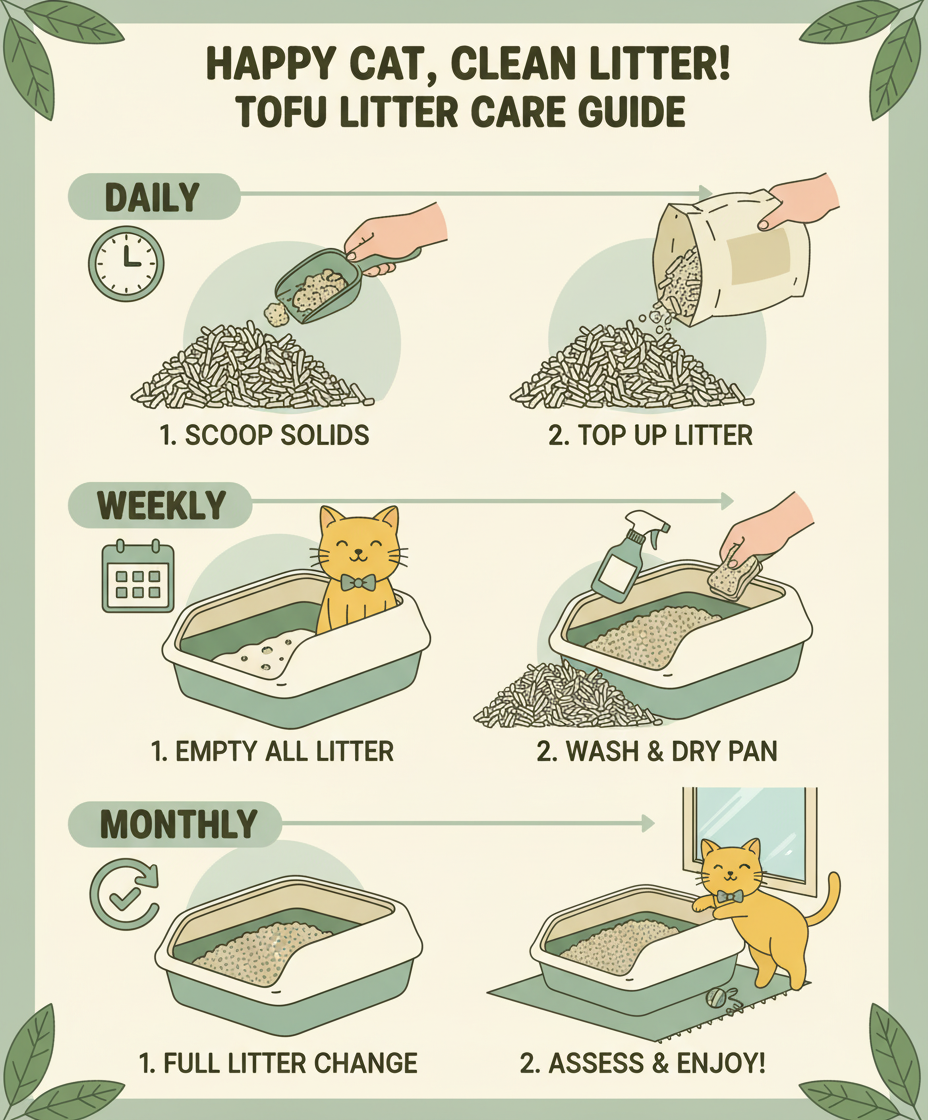 HAPPY CAT, CLEAN LITTER!
TOFU LITTER CARE GUIDE

DAILY

1. SCOOP SOLIDS

2. TOP UP LITTER

WEEKLY

1. EMPTY ALL LITTER

2. WASH & DRY PAN

MONTHLY

1. FULL LITTER CHANGE

2. ASSESS & ENJOY!