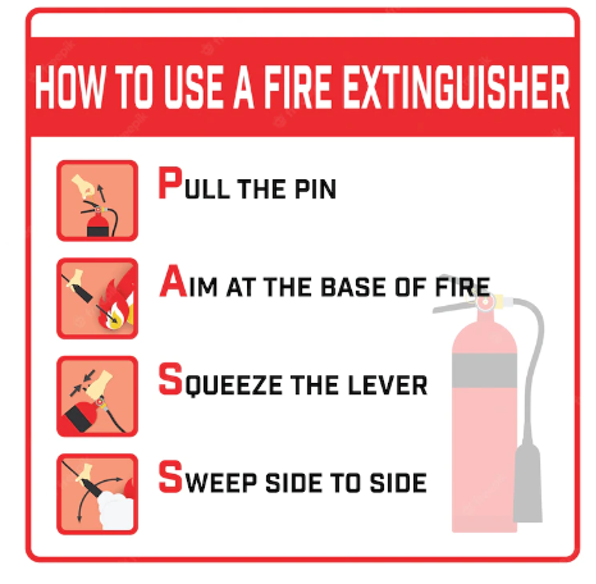 HOW TO USE A FIRE EXTINGUISHER

PULL THE PIN

AIM AT THE BASE OF FIRE

SQUEEZE THE LEVER

SWEEP SIDE TO SIDE