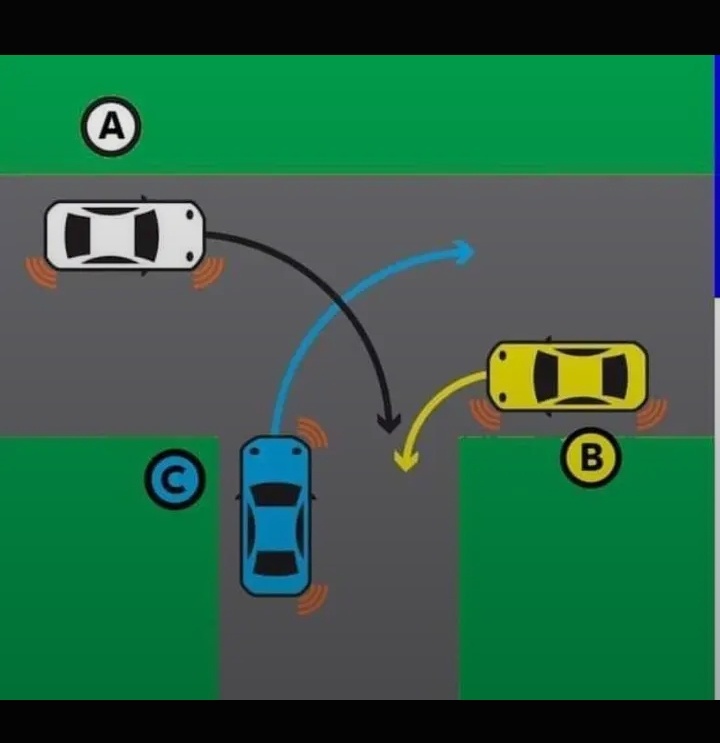 A

C

B