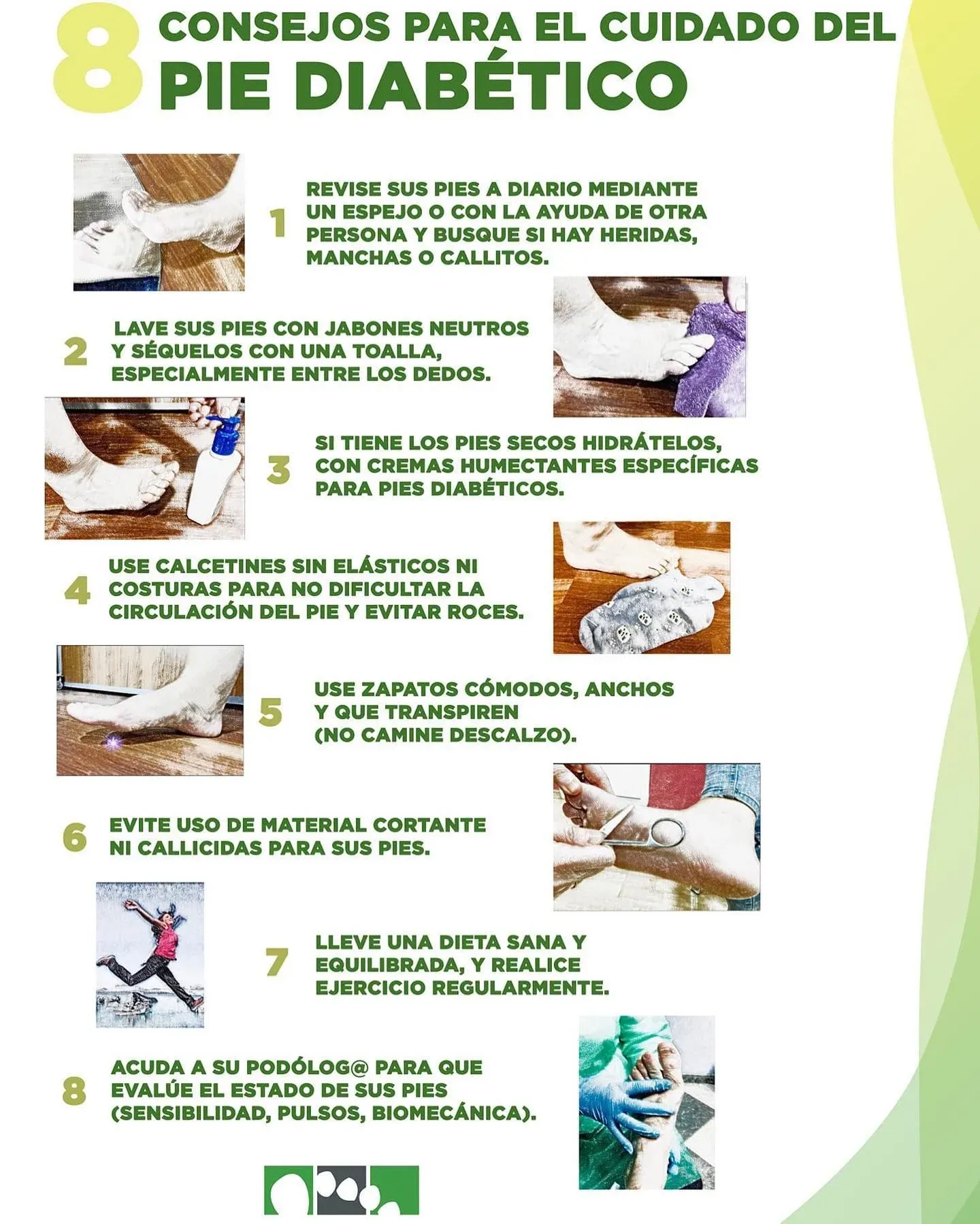 8 CONSEJOS PARA EL CUIDADO DEL PIE DIABÉTICO

1 REVISE SUS PIES A DIARIO MEDIANTE UN ESPEJO O CON LA AYUDA DE OTRA PERSONA Y BUSQUE SI HAY HERIDAS, MANCHAS O CALLITOS.

2 LAVE SUS PIES CON JABONES NEUTROS Y SÉQUELOS CON UNA TOALLA, ESPECIALMENTE ENTRE LOS DEDOS.

3 SI TIENE LOS PIES SECOS HIDRÁTELOS, CON CREMAS HUMECTANTES ESPECÍFICAS PARA PIES DIABÉTICOS.

4 USE CALCETINES SIN ELÁSTICOS NI COSTURAS PARA NO DIFICULTAR LA CIRCULACIÓN DEL PIE Y EVITAR ROCES.

5 USE ZAPATOS CÓMODOS, ANCHOS Y QUE TRANSPIREN (NO CAMINE DESCALZO).

6 EVITE USO DE MATERIAL CORTANTE NI CALLICIDAS PARA SUS PIES.

7 LLEVE UNA DIETA SANA Y EQUILIBRADA, Y REALICE EJERCICIO REGULARMENTE.

8 ACUDA A SU PODÓLOG@ PARA QUE EVALÚE EL ESTADO DE SUS PIES (SENSIBILIDAD, PULSOS, BIOMECÁNICA).