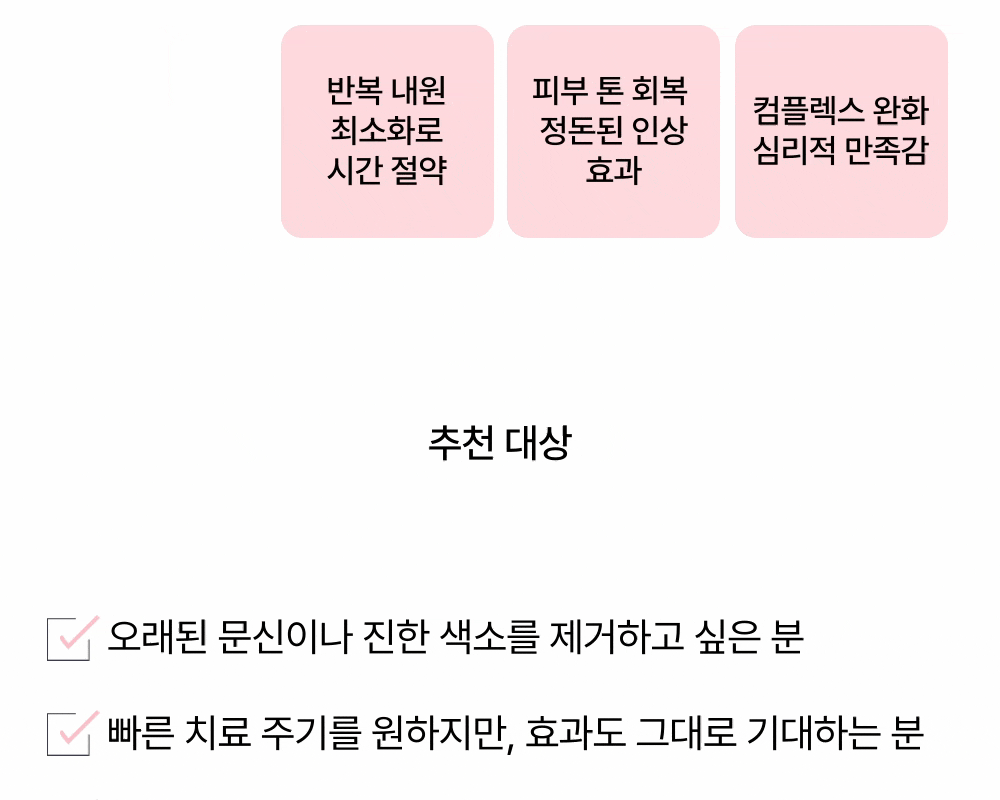 반복 내원
최소화로
시간 절약

피부 톤 회복
정돈된 인상
효과

컴플렉스 완화
심리적 만족감

추천 대상

☑ 오래된 문신이나 진한 색소를 제거하고 싶은 분

☑ 빠른 치료 주기를 원하지만, 효과도 그대로 기대하는 분