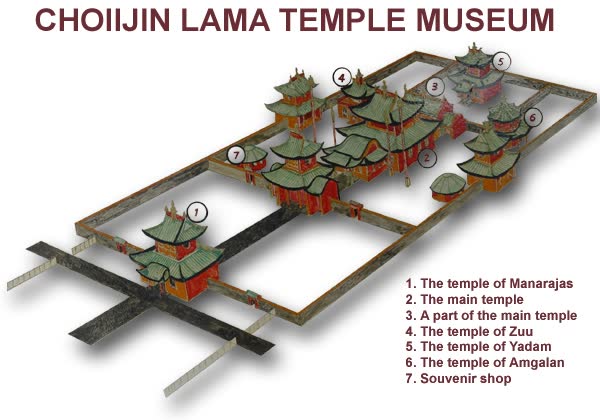 CHOIIJIN LAMA TEMPLE MUSEUM

5
4
3
6
7
2
1

1. The temple of Manarajas
2. The main temple
3. A part of the main temple
4. The temple of Zuu
5. The temple of Yadam
6. The temple of Amgalan
7. Souvenir shop