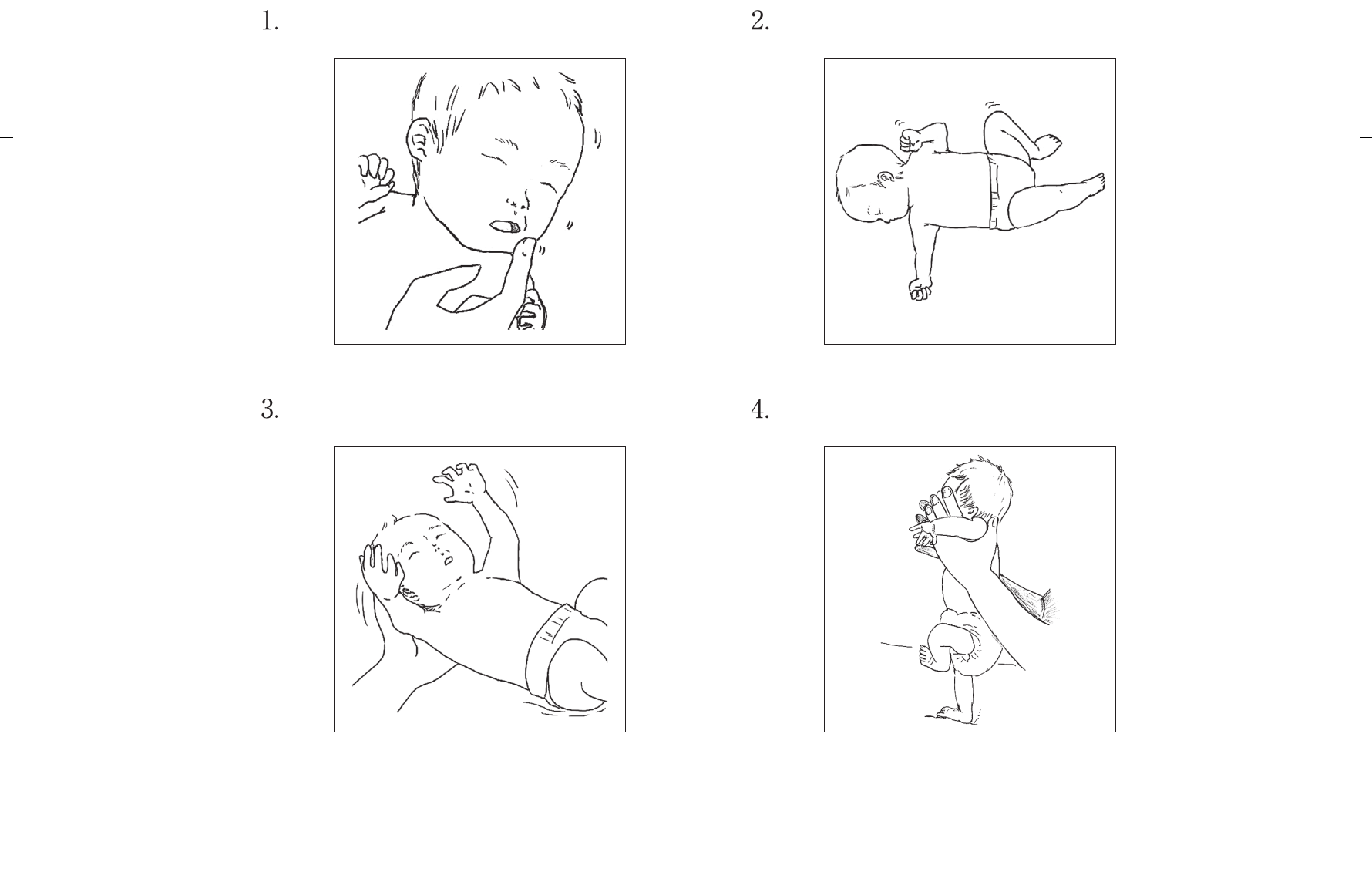 1.

2.

3.

4.