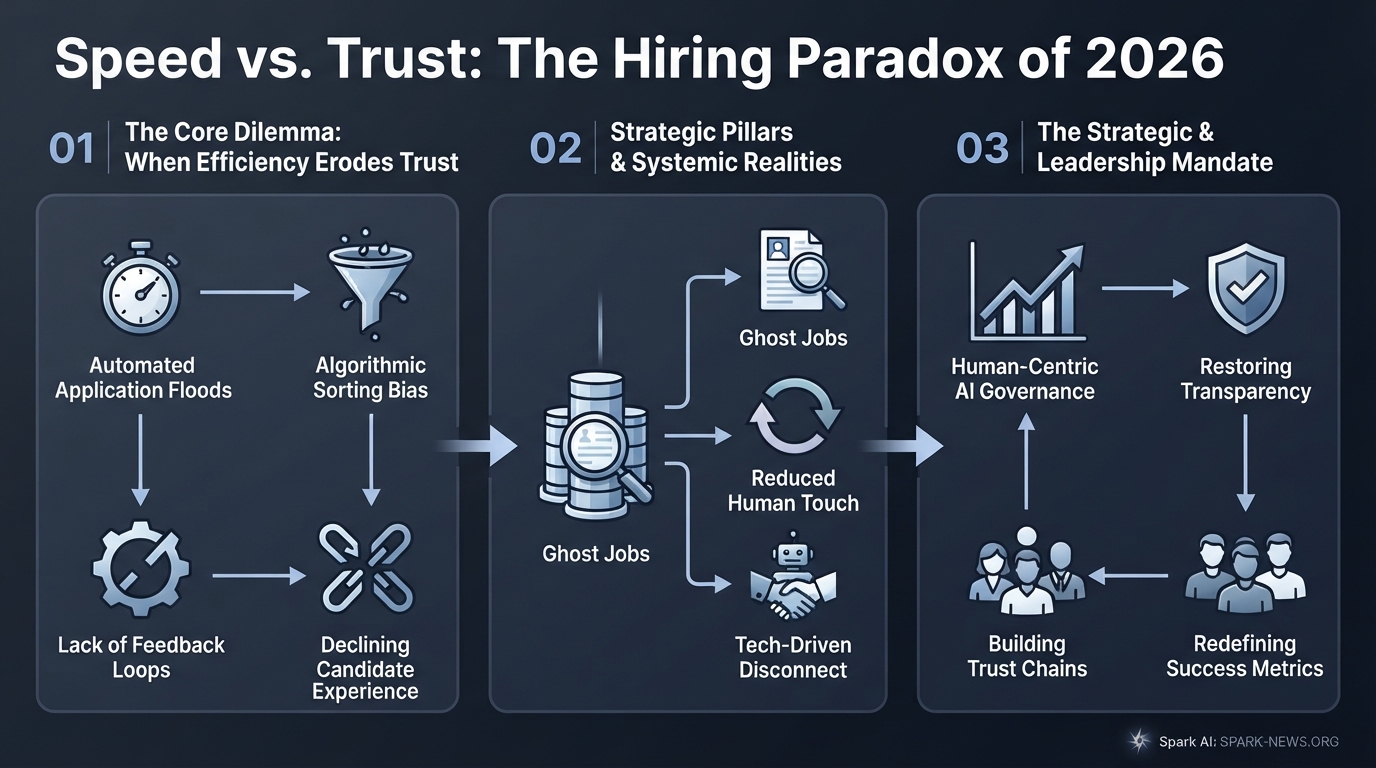 Speed vs. Trust: The Hiring Paradox of 2026

01 The Core Dilemma: When Efficiency Erodes Trust

Automated Application Floods

Algorithmic Sorting Bias

Lack of Feedback Loops

Declining Candidate Experience

02 Strategic Pillars & Systemic Realities

Ghost Jobs

Ghost Jobs

Reduced Human Touch

Tech-Driven Disconnect

03 The Strategic & Leadership Mandate

Human-Centric AI Governance

Restoring Transparency

Building Trust Chains

Redefining Success Metrics

Spark AI: SPARK-NEWS.ORG