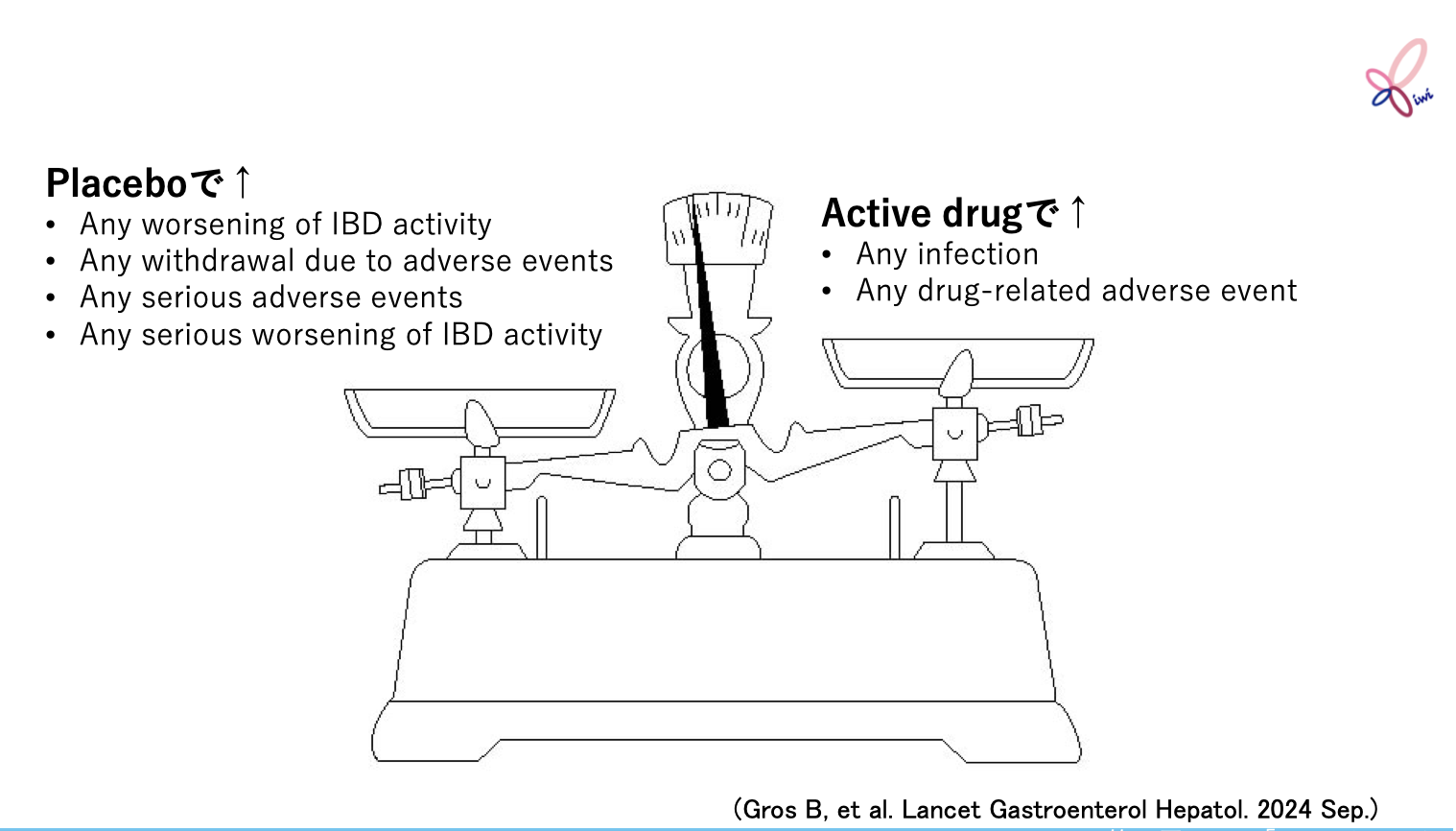 iwi

Placeboで↑
• Any worsening of IBD activity
• Any withdrawal due to adverse events
• Any serious adverse events
• Any serious worsening of IBD activity

Active drugで↑
• Any infection
• Any drug-related adverse event

(Gros B, et al. Lancet Gastroenterol Hepatol. 2024 Sep.)