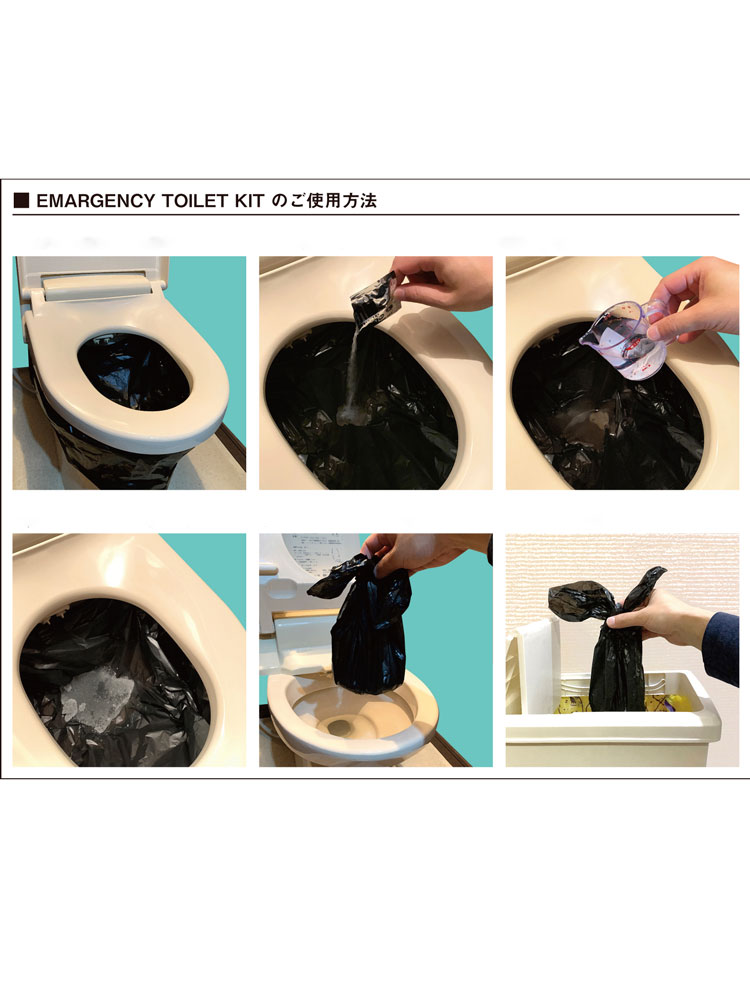 ■ EMARGENCY TOILET KIT のご使用方法