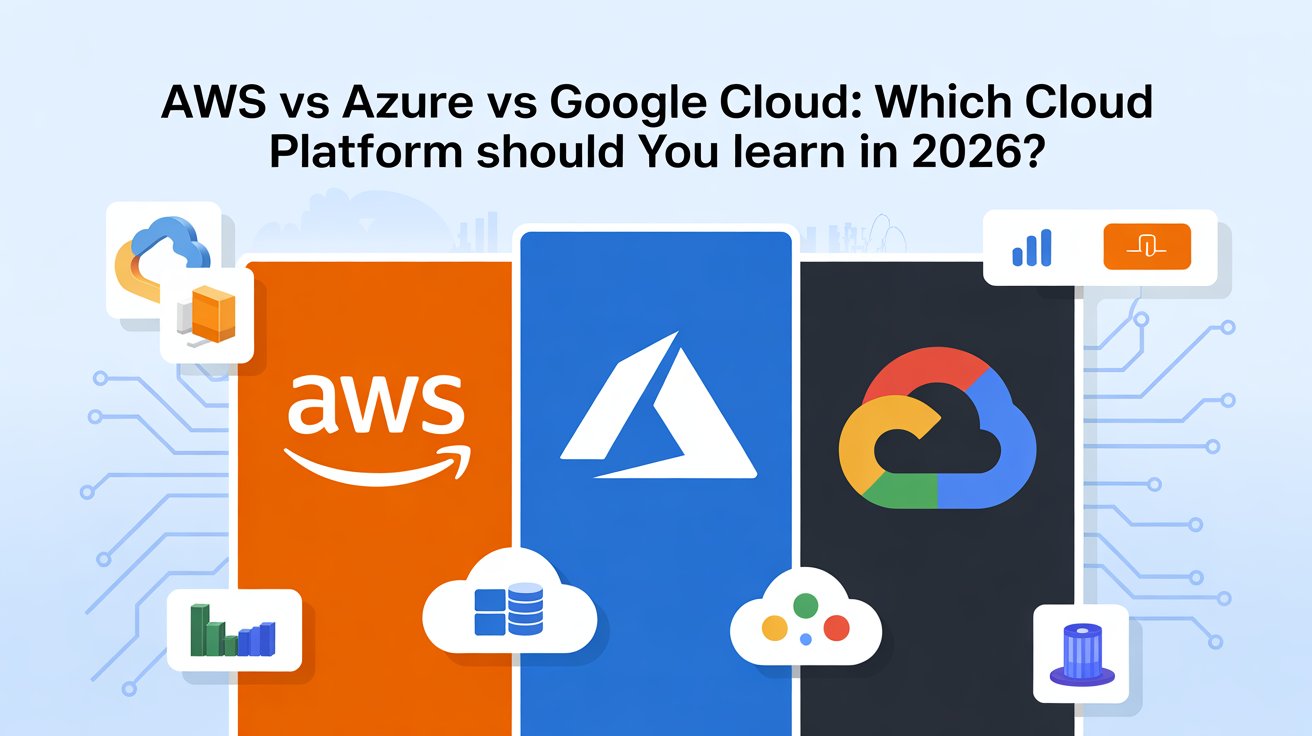 AWS vs Azure vs Google Cloud: Which Cloud Platform should You learn in 2026?

aws