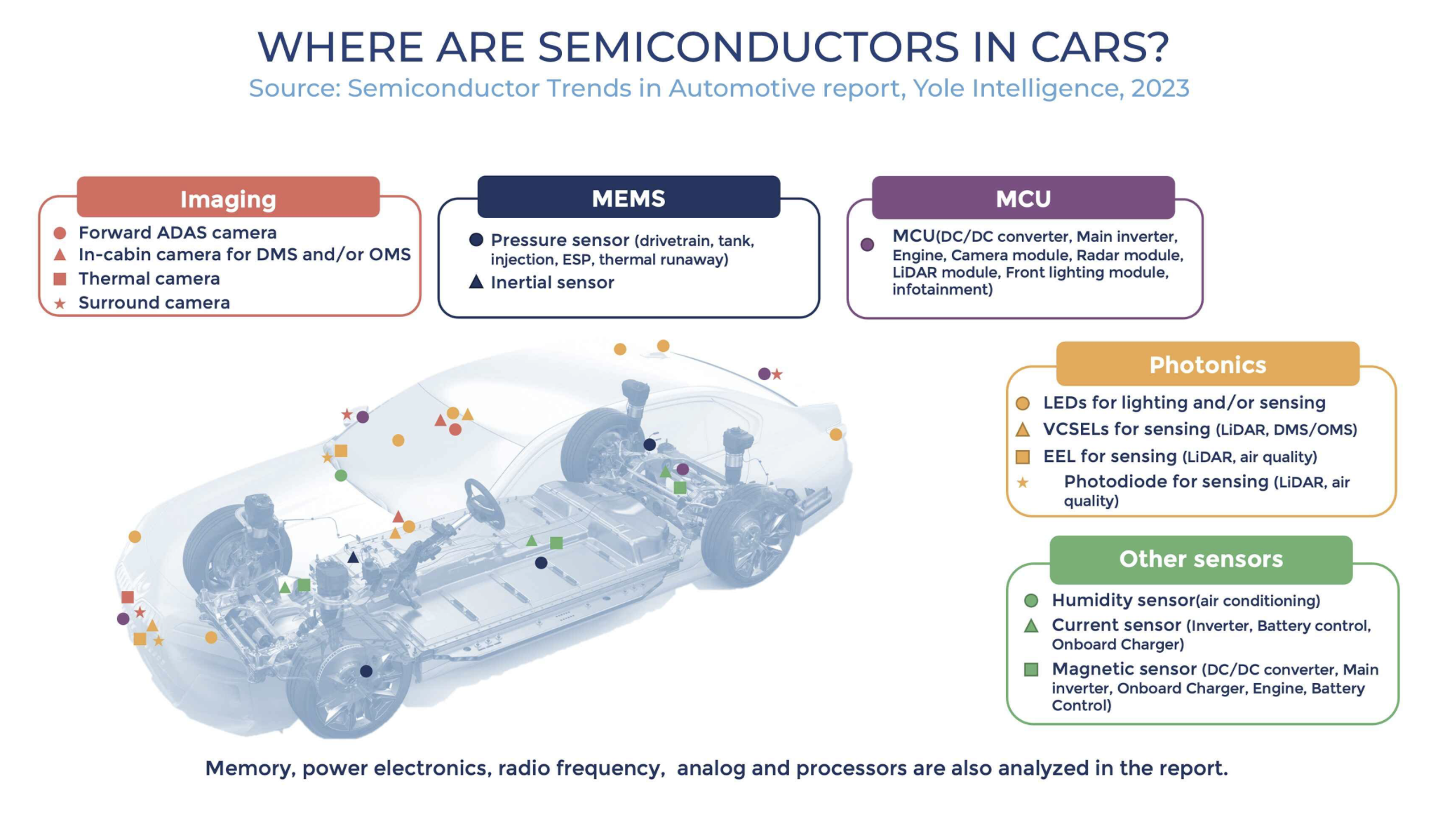 WHERE ARE SEMICONDUCTORS IN CARS?
Source: Semiconductor Trends in Automotive report, Yole Intelligence, 2023

Imaging
Forward ADAS camera
In-cabin camera for DMS and/or OMS
Thermal camera
Surround camera

MEMS
Pressure sensor (drivetrain, tank, injection, ESP, thermal runaway)
Inertial sensor

MCU
MCU(DC/DC converter, Main inverter, Engine, Camera module, Radar module, LiDAR module, Front lighting module, infotainment)

Photonics
LEDs for lighting and/or sensing
VCSELs for sensing (LiDAR, DMS/OMS)
EEL for sensing (LiDAR, air quality)
Photodiode for sensing (LiDAR, air quality)

Other sensors
Humidity sensor(air conditioning)
Current sensor (Inverter, Battery control, Onboard Charger)
Magnetic sensor (DC/DC converter, Main inverter, Onboard Charger, Engine, Battery Control)

Memory, power electronics, radio frequency, analog and processors are also analyzed in the report.