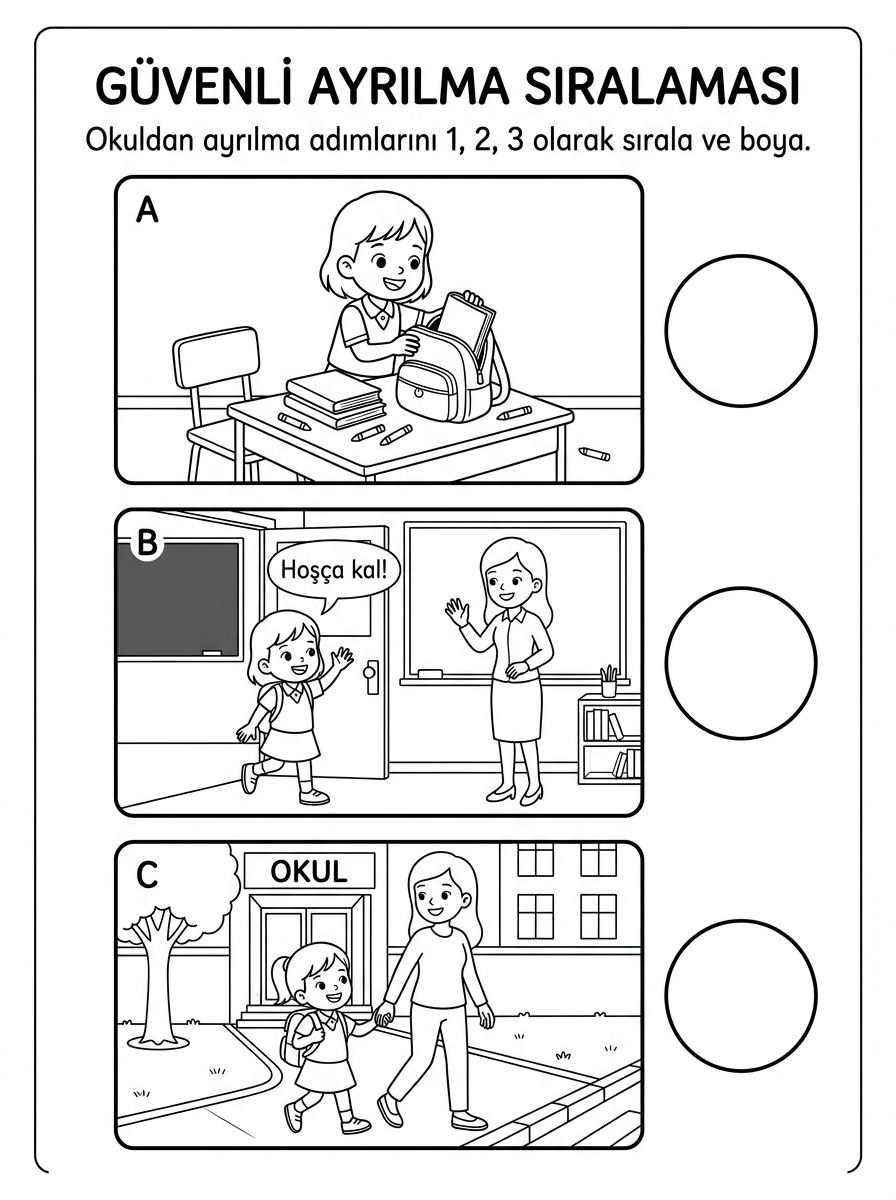 GÜVENLİ AYRILMA SIRALAMASI

Okuldan ayrılma adımlarını 1, 2, 3 olarak sırala ve boya.

A

B

Hoşça kal!

C

OKUL