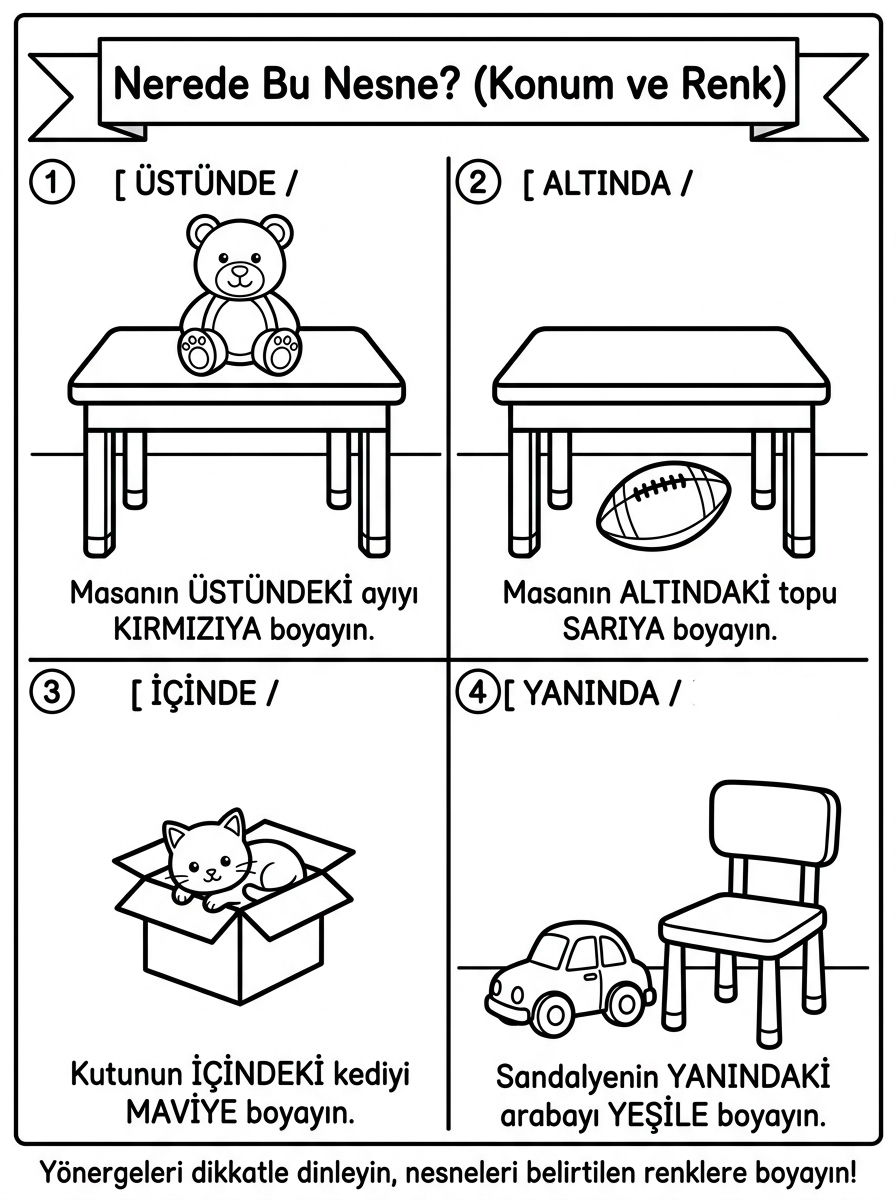 Nerede Bu Nesne? (Konum ve Renk)

1 [ ÜSTÜNDE /

Masanın ÜSTÜNDEKİ ayıyı KIRMIZIYA boyayın.

2 [ ALTINDA /

Masanın ALTINDAKİ topu SARIYA boyayın.

3 [ İÇİNDE /

Kutunun İÇİNDEKİ kediyi MAVİYE boyayın.

4 [ YANINDA /

Sandalyenin YANINDAKİ arabayı YEŞİLE boyayın.

Yönergeleri dikkatle dinleyin, nesneleri belirtilen renklere boyayın!