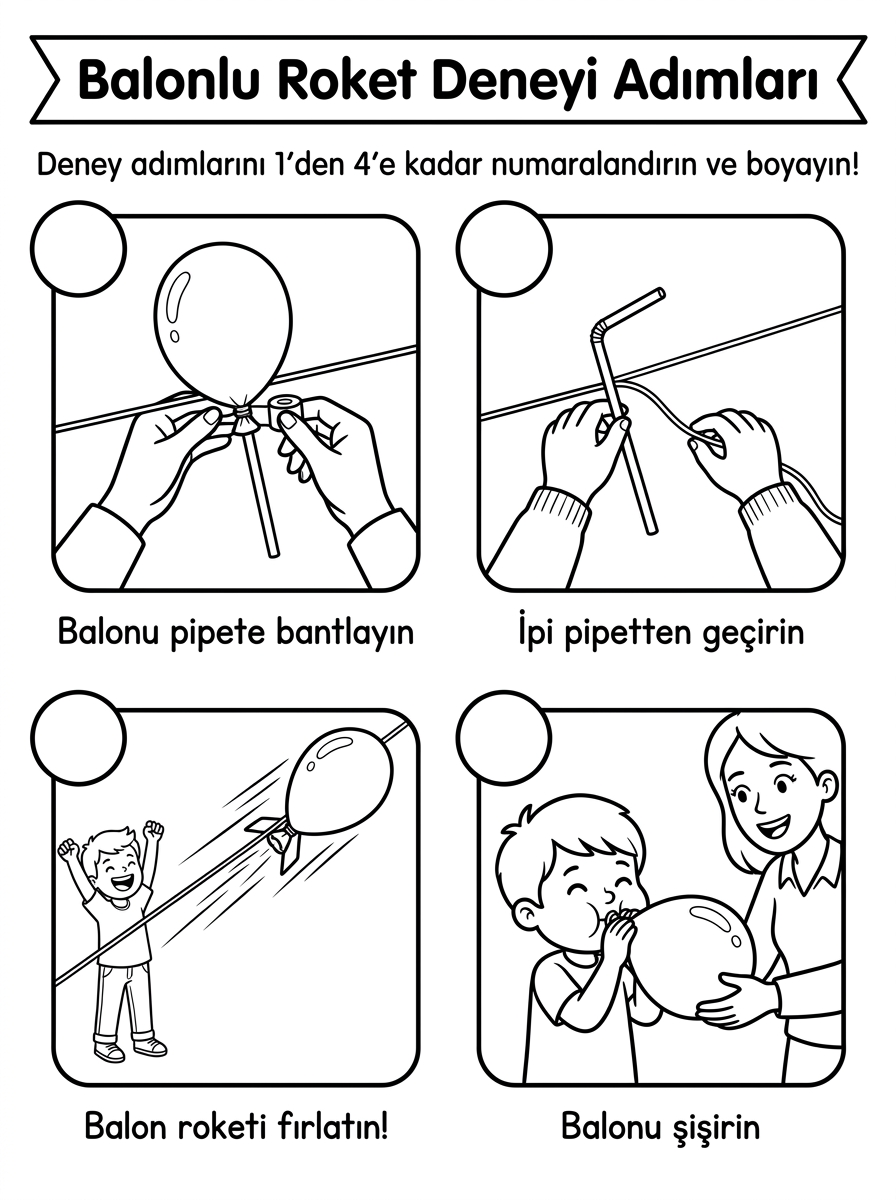 Balonlu Roket Deneyi Adımları

Deney adımlarını 1'den 4'e kadar numaralandırın ve boyayın!

Balonu pipete bantlayın

İpi pipetten geçirin

Balon roketi fırlatın!

Balonu şişirin