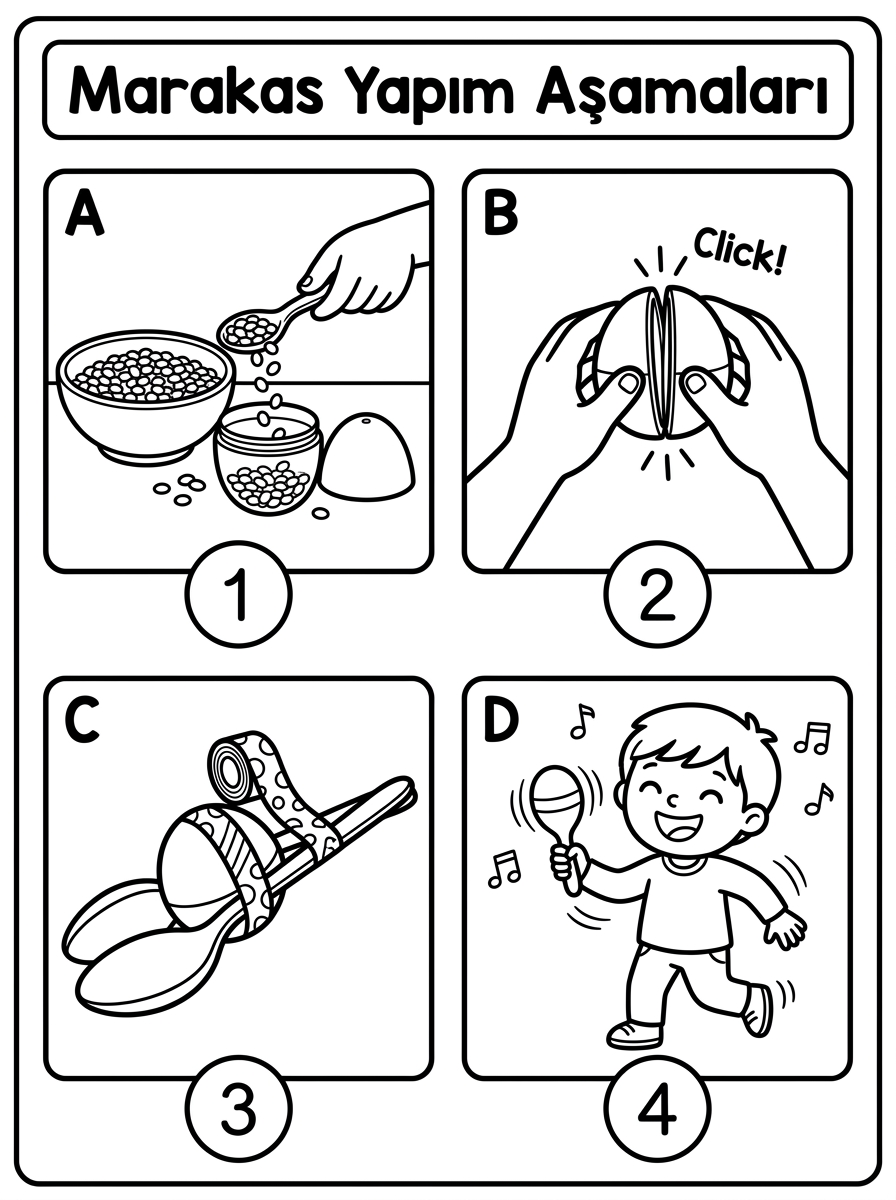 Marakas Yapım Aşamaları

A

1

B

Click!

2

C

3

D

4