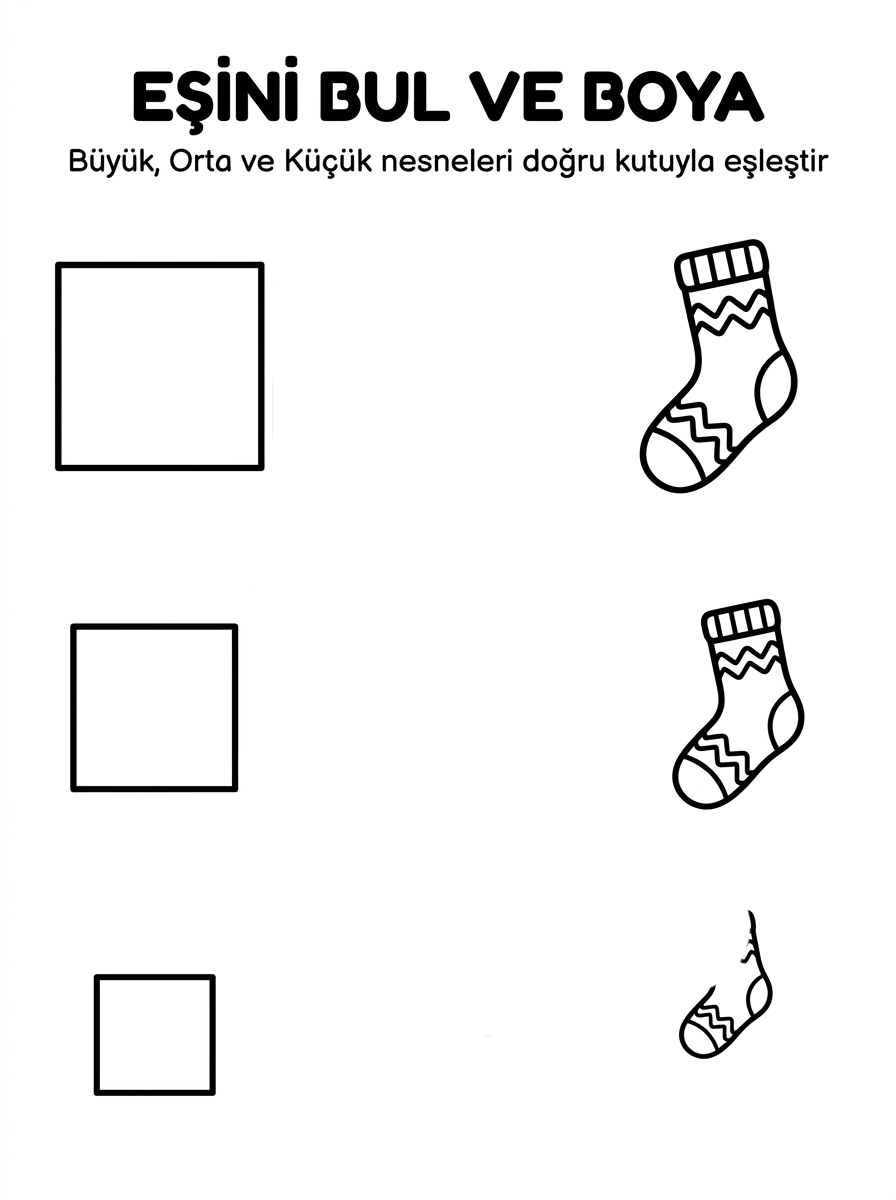 EŞİNİ BUL VE BOYA

Büyük, Orta ve Küçük nesneleri doğru kutuyla eşleştir