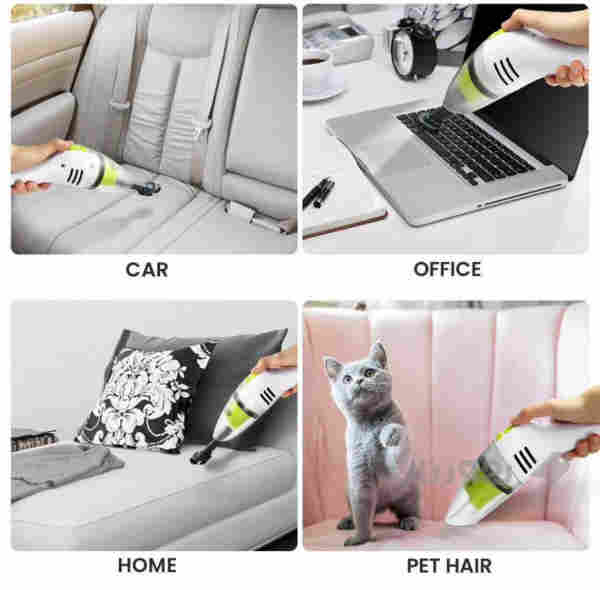 CAR

OFFICE

HOME

PET HAIR