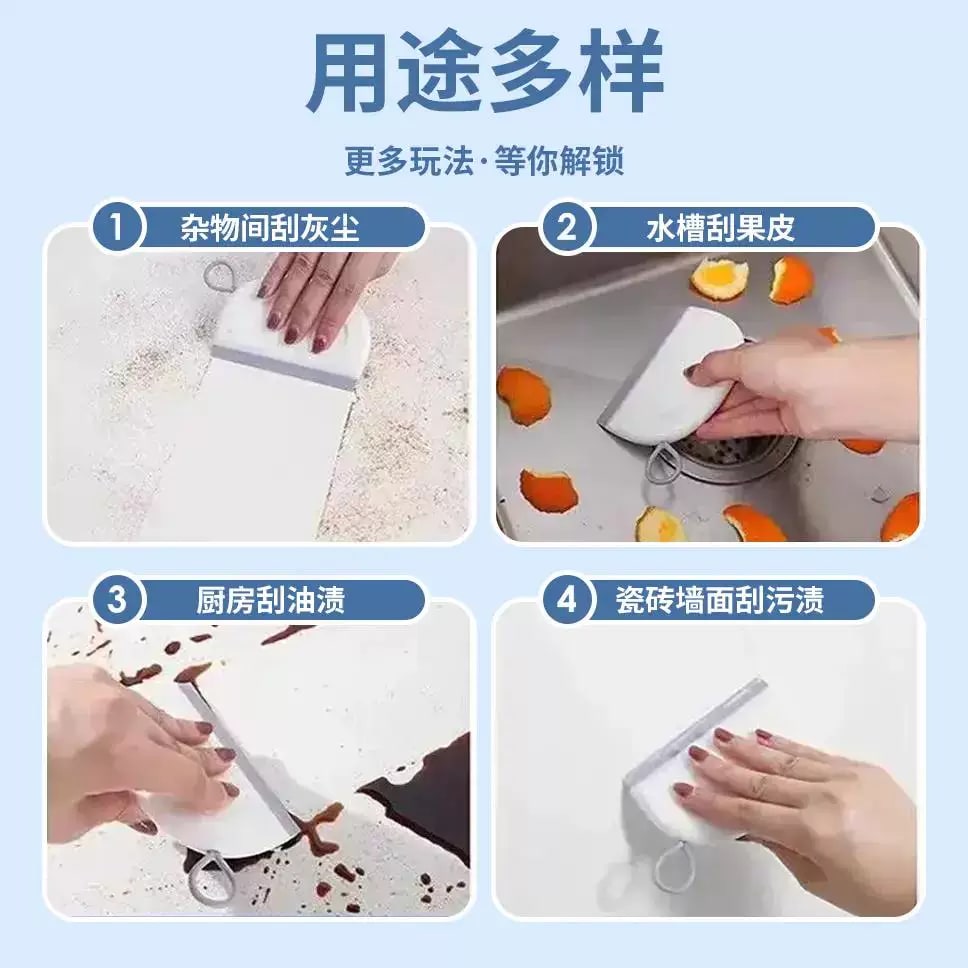 用途多样

更多玩法·等你解锁

1 杂物间刮灰尘

2 水槽刮果皮

3 厨房刮油渍

4 瓷砖墙面刮污渍