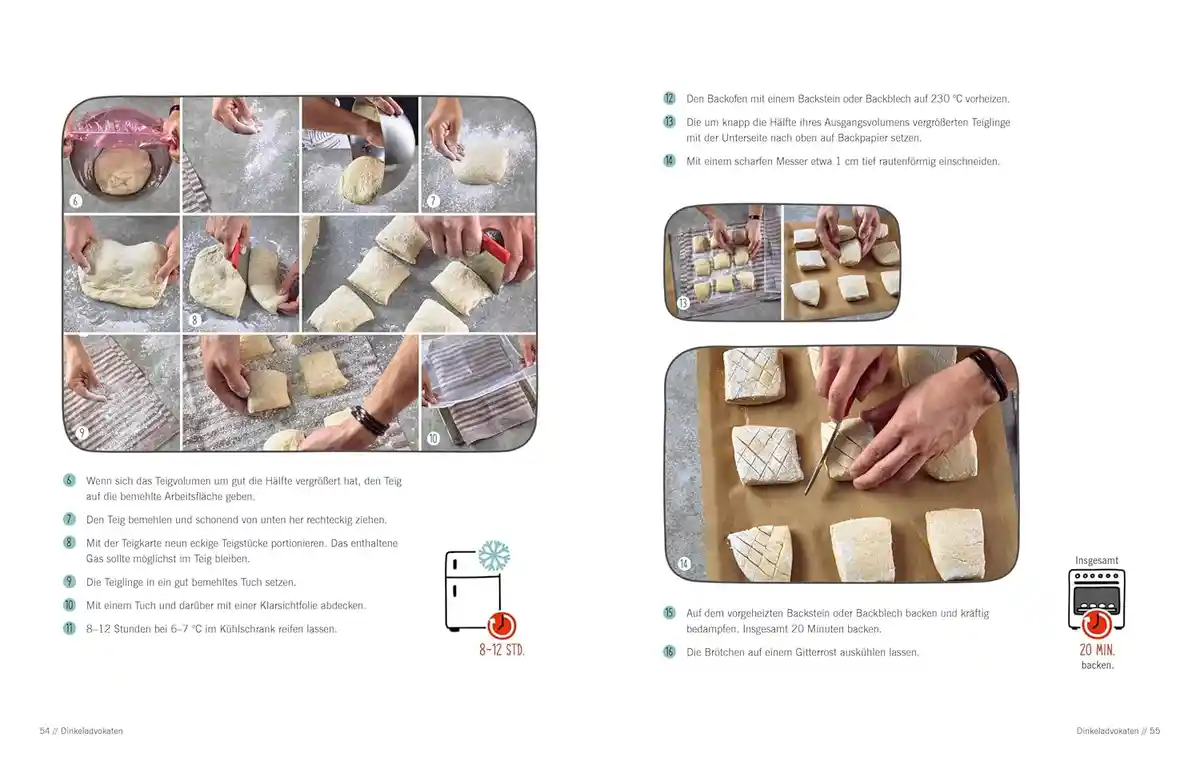 6

7

8

9

10

6 Wenn sich das Teigvolumen um gut die Hälfte vergrößert hat, den Teig auf die bemehlte Arbeitsfläche geben.

7 Den Teig bemehlen und schonend von unten her rechteckig ziehen.

8 Mit der Teigkarte neun eckige Teigstücke portionieren. Das enthaltene Gas sollte möglichst im Teig bleiben.

9 Die Teiglinge in ein gut bemehltes Tuch setzen.

10 Mit einem Tuch und darüber mit einer Klarsichtfolie abdecken.

11 8–12 Stunden bei 6–7 °C im Kühlschrank reifen lassen.

8–12 STD.

54 // Dinkeladvokaten

12 Den Backofen mit einem Backstein oder Backblech auf 230 °C vorheizen.

13 Die um knapp die Hälfte ihres Ausgangsvolumens vergrößerten Teiglinge mit der Unterseite nach oben auf Backpapier setzen.

14 Mit einem scharfen Messer etwa 1 cm tief rautenförmig einschneiden.

13

14

15 Auf dem vorgeheizten Backstein oder Backblech backen und kräftig bedampfen. Insgesamt 20 Minuten backen.

16 Die Brötchen auf einem Gitterrost auskühlen lassen.

Insgesamt

20 MIN.
backen.

Dinkeladvokaten // 55