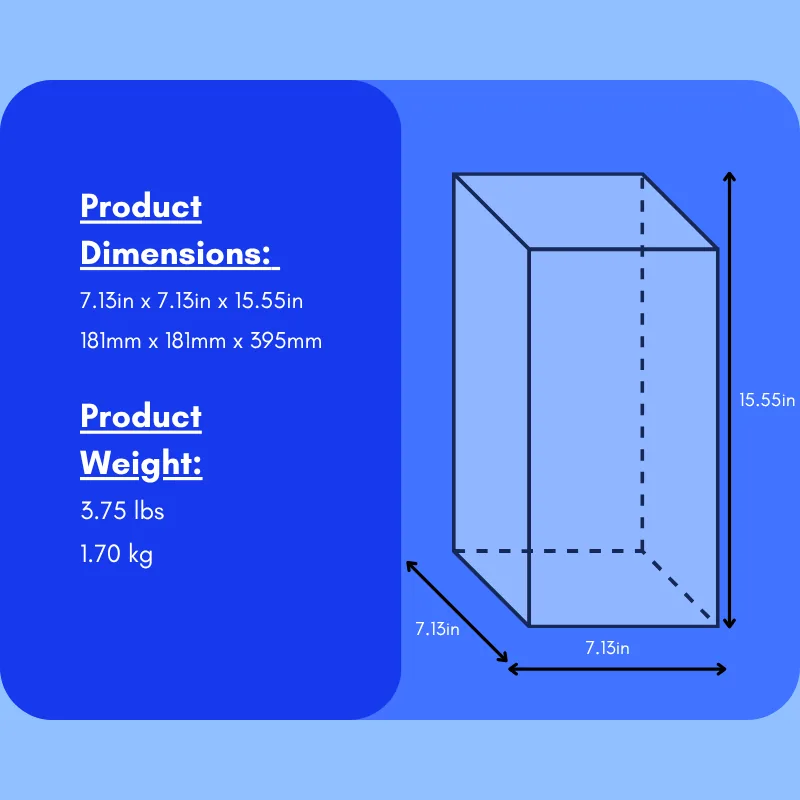 Product Dimensions:
7.13in x 7.13in x 15.55in
181mm x 181mm x 395mm

Product Weight:
3.75 lbs
1.70 kg

15.55in
7.13in
7.13in