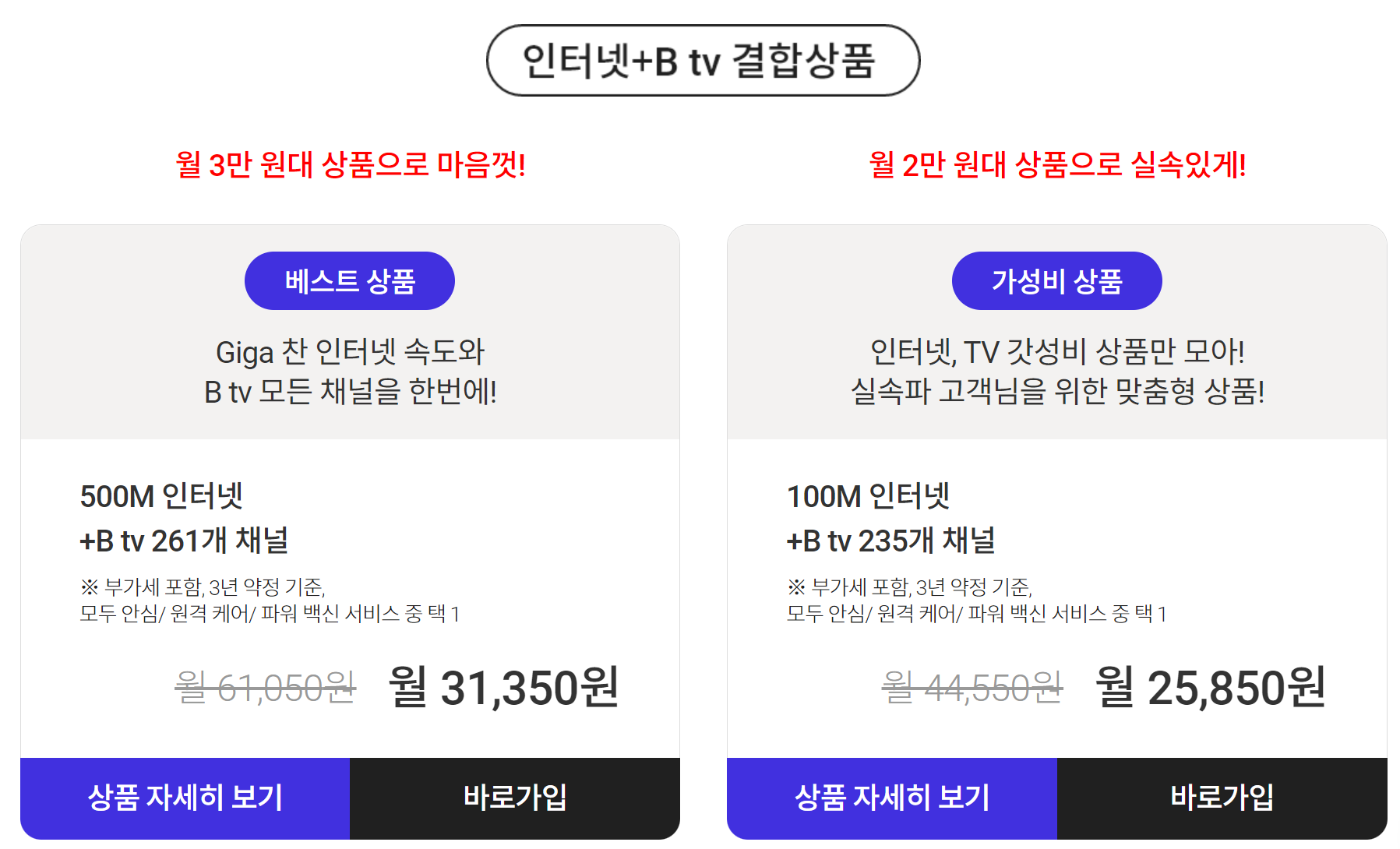 인터넷+B tv 결합상품

월 3만 원대 상품으로 마음껏!

베스트 상품

Giga 찬 인터넷 속도와
B tv 모든 채널을 한번에!

500M 인터넷
+B tv 261개 채널

※ 부가세 포함, 3년 약정 기준,
모두 안심/ 원격 케어/ 파워 백신 서비스 중 택 1

월 61,050원 월 31,350원

상품 자세히 보기 바로가입

월 2만 원대 상품으로 실속있게!

가성비 상품

인터넷, TV 갓성비 상품만 모아!
실속파 고객님을 위한 맞춤형 상품!

100M 인터넷
+B tv 235개 채널

※ 부가세 포함, 3년 약정 기준,
모두 안심/ 원격 케어/ 파워 백신 서비스 중 택 1

월 44,550원 월 25,850원

상품 자세히 보기 바로가입