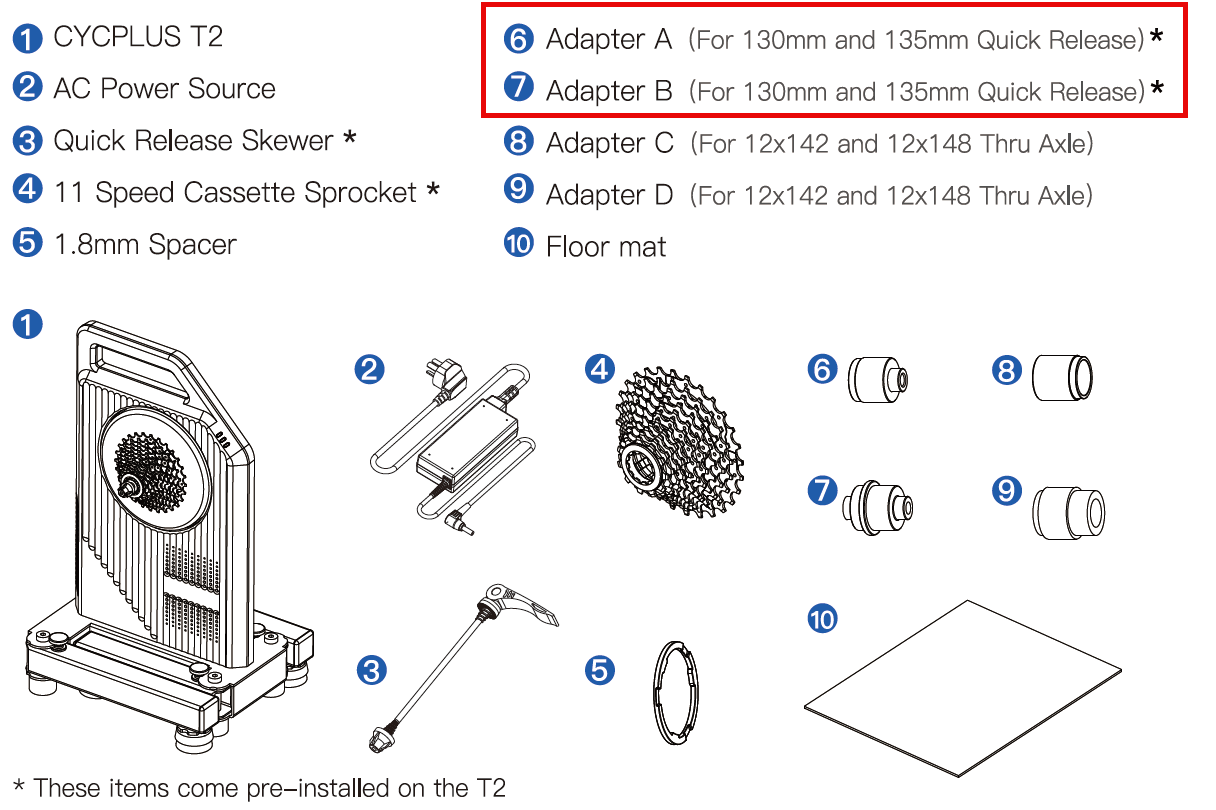 1 CYCPLUS T2
2 AC Power Source
3 Quick Release Skewer *
4 11 Speed Cassette Sprocket *
5 1.8mm Spacer

6 Adapter A (For 130mm and 135mm Quick Release) *
7 Adapter B (For 130mm and 135mm Quick Release) *
8 Adapter C (For 12x142 and 12x148 Thru Axle)
9 Adapter D (For 12x142 and 12x148 Thru Axle)
10 Floor mat

1
2
4
6
8
7
9
3
5
10

* These items come pre-installed on the T2