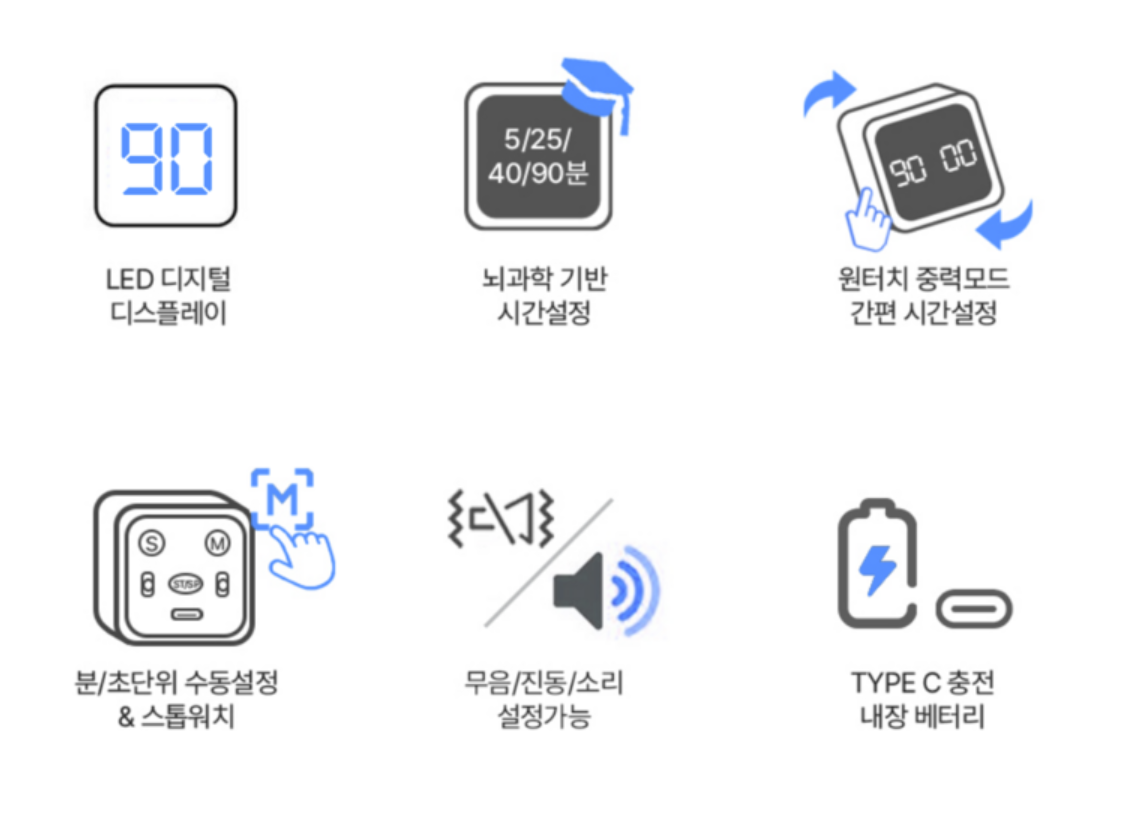 90

LED 디지털
디스플레이

5/25/
40/90분

뇌과학 기반
시간설정

90 00

원터치 중력모드
간편 시간설정

M

S M

ST/SP

분/초단위 수동설정
& 스톱워치

무음/진동/소리
설정가능

TYPE C 충전
내장 베터리