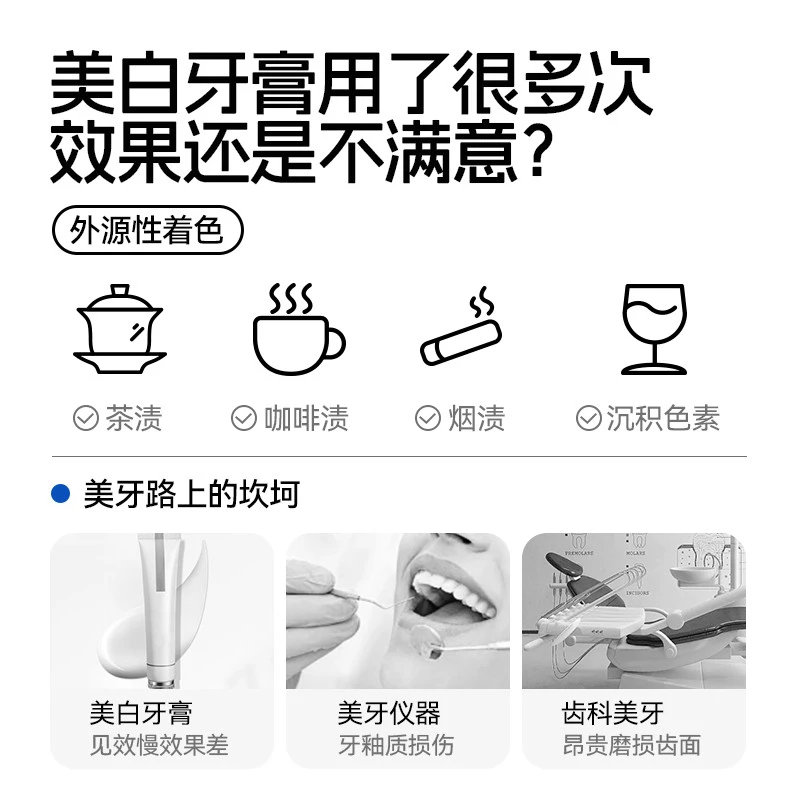 美白牙膏用了很多次
效果还是不满意?

外源性着色

茶渍

咖啡渍

烟渍

沉积色素

美牙路上的坎坷

PREMOLARS MOLARS INCISORS

美白牙膏
见效慢效果差

美牙仪器
牙釉质损伤

齿科美牙
昂贵磨损齿面