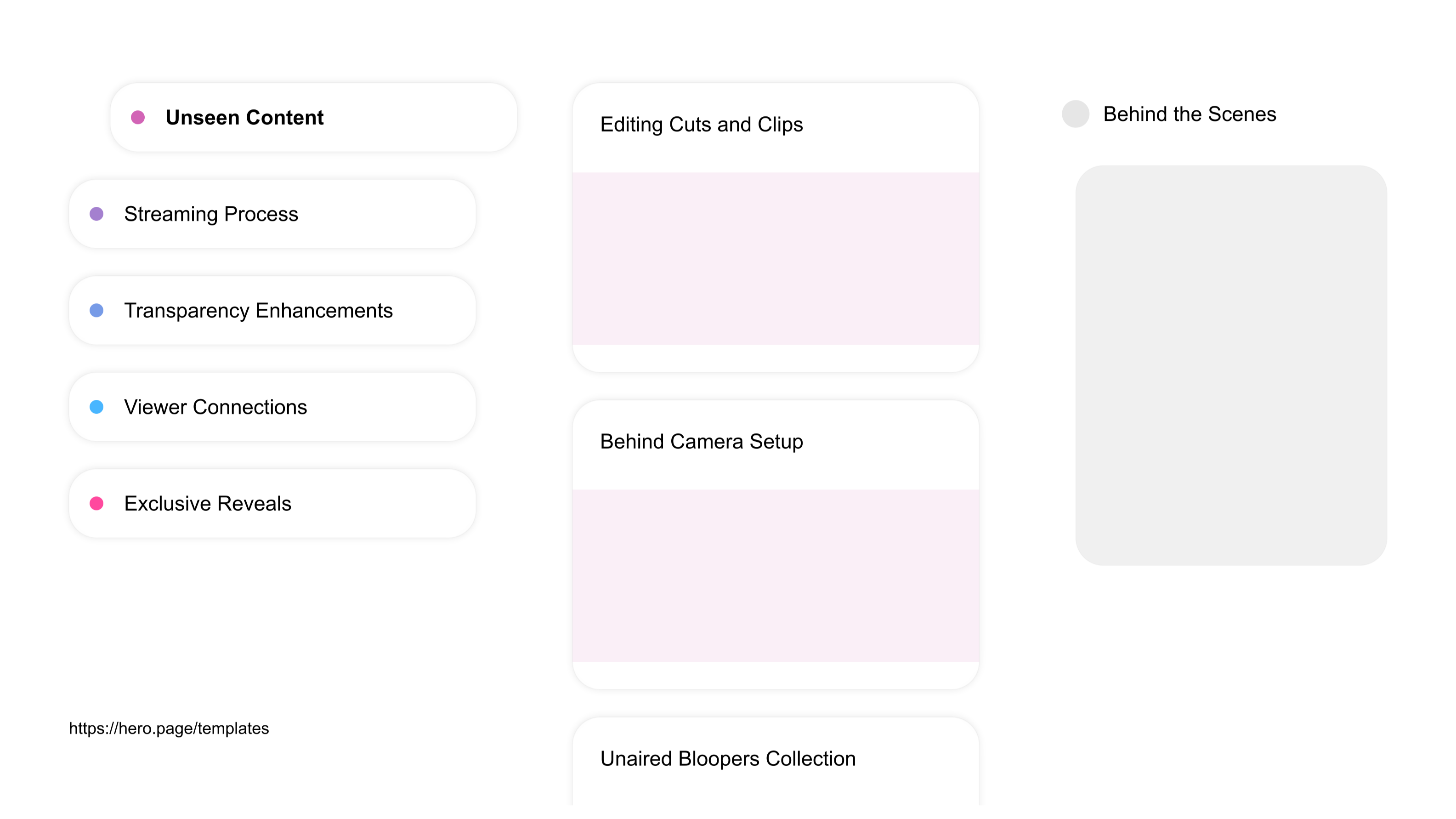 Unseen Content

Streaming Process

Transparency Enhancements

Viewer Connections

Exclusive Reveals

https://hero.page/templates

Editing Cuts and Clips

Behind Camera Setup

Unaired Bloopers Collection

Behind the Scenes