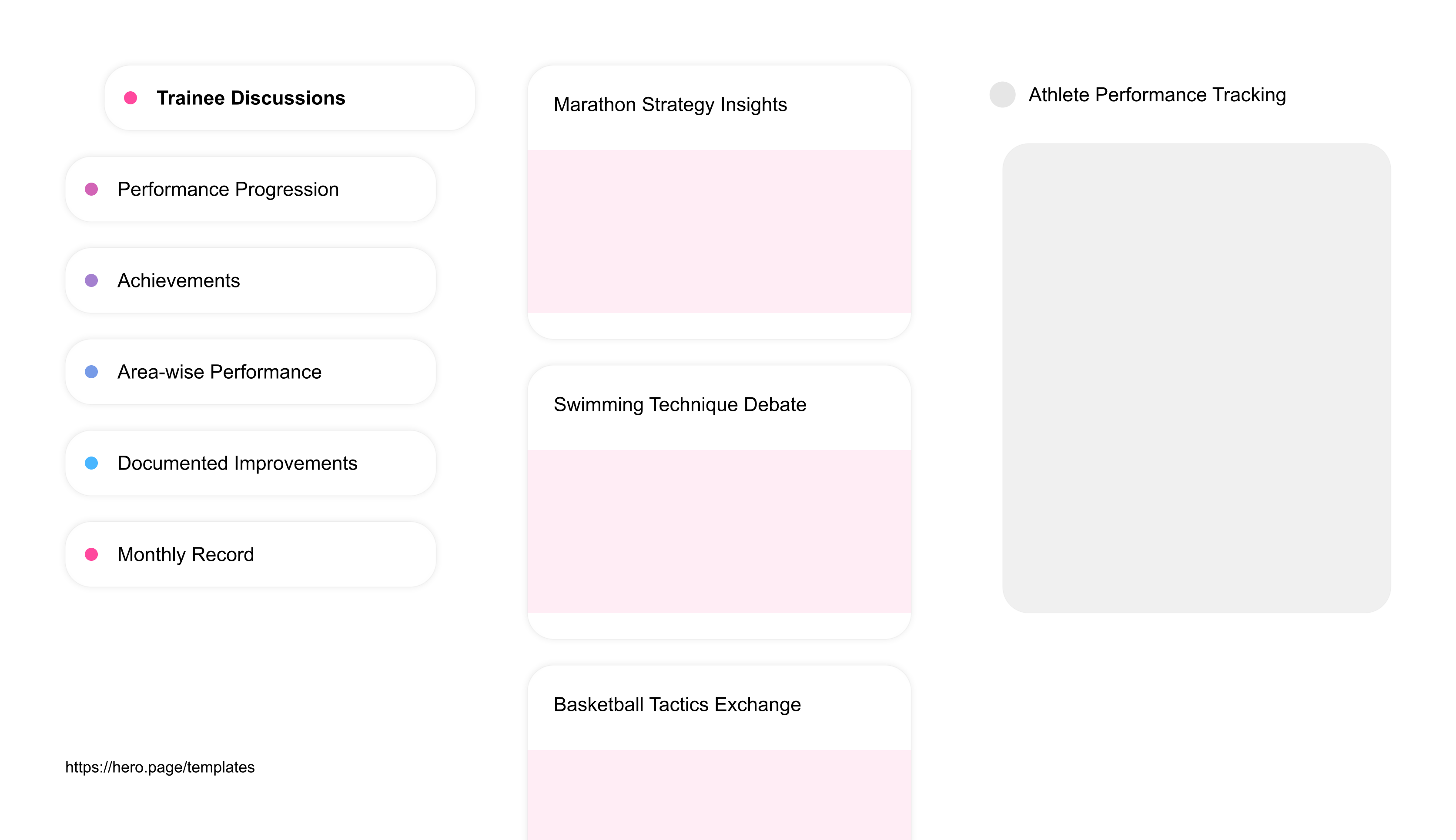 Trainee Discussions

Performance Progression

Achievements

Area-wise Performance

Documented Improvements

Monthly Record

https://hero.page/templates

Marathon Strategy Insights

Swimming Technique Debate

Basketball Tactics Exchange

Athlete Performance Tracking