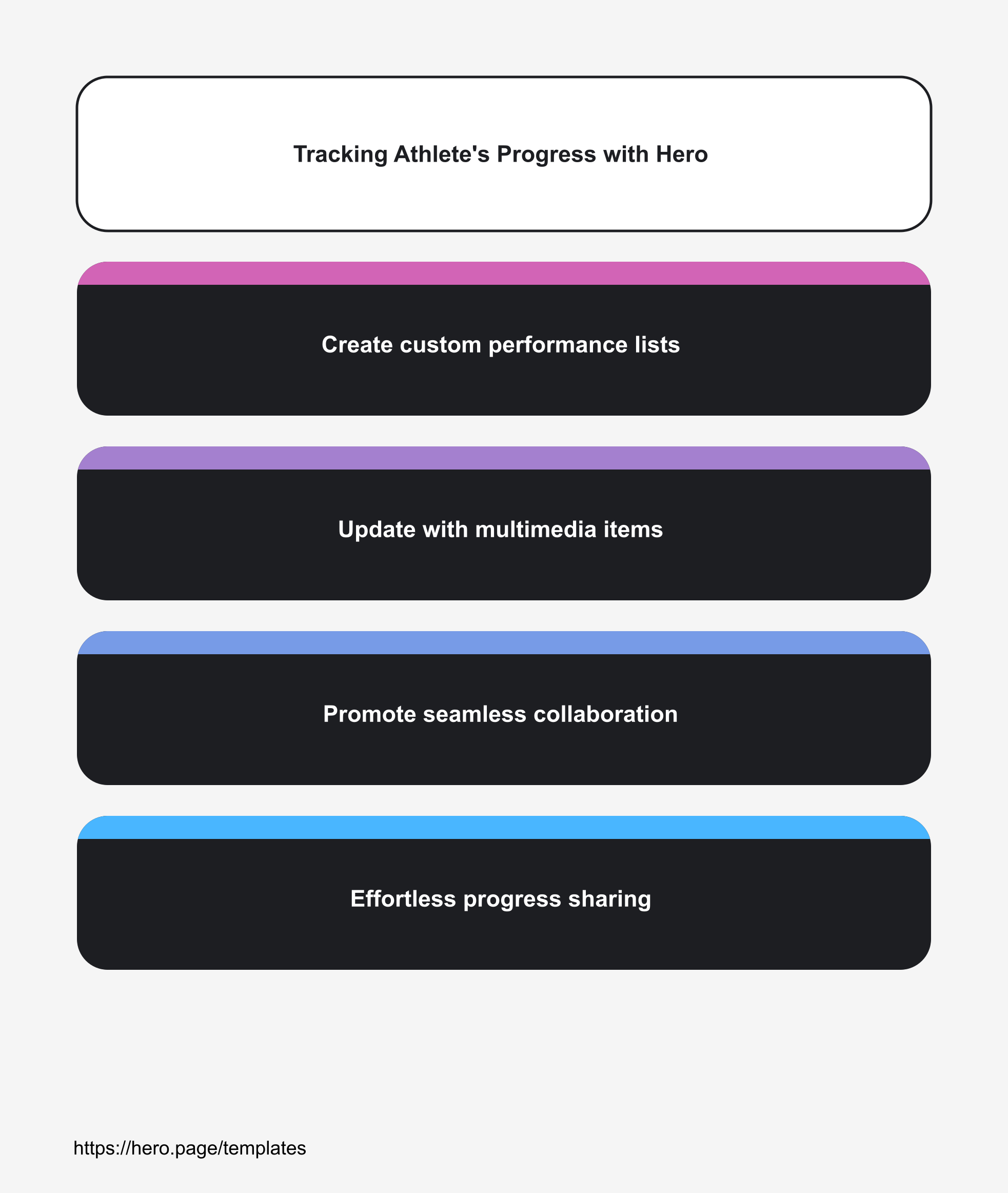 Tracking Athlete's Progress with Hero

Create custom performance lists

Update with multimedia items

Promote seamless collaboration

Effortless progress sharing

https://hero.page/templates