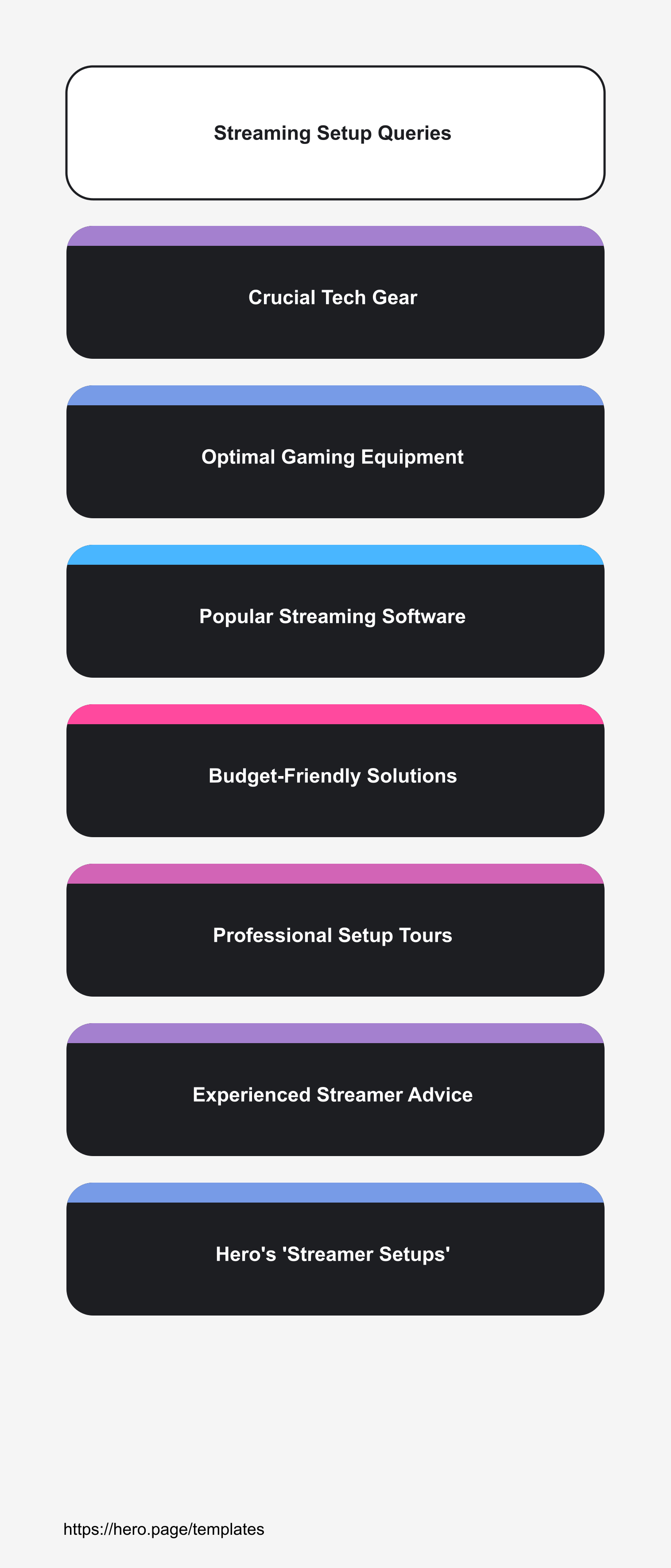 Streaming Setup Queries

Crucial Tech Gear

Optimal Gaming Equipment

Popular Streaming Software

Budget-Friendly Solutions

Professional Setup Tours

Experienced Streamer Advice

Hero's 'Streamer Setups'

https://hero.page/templates