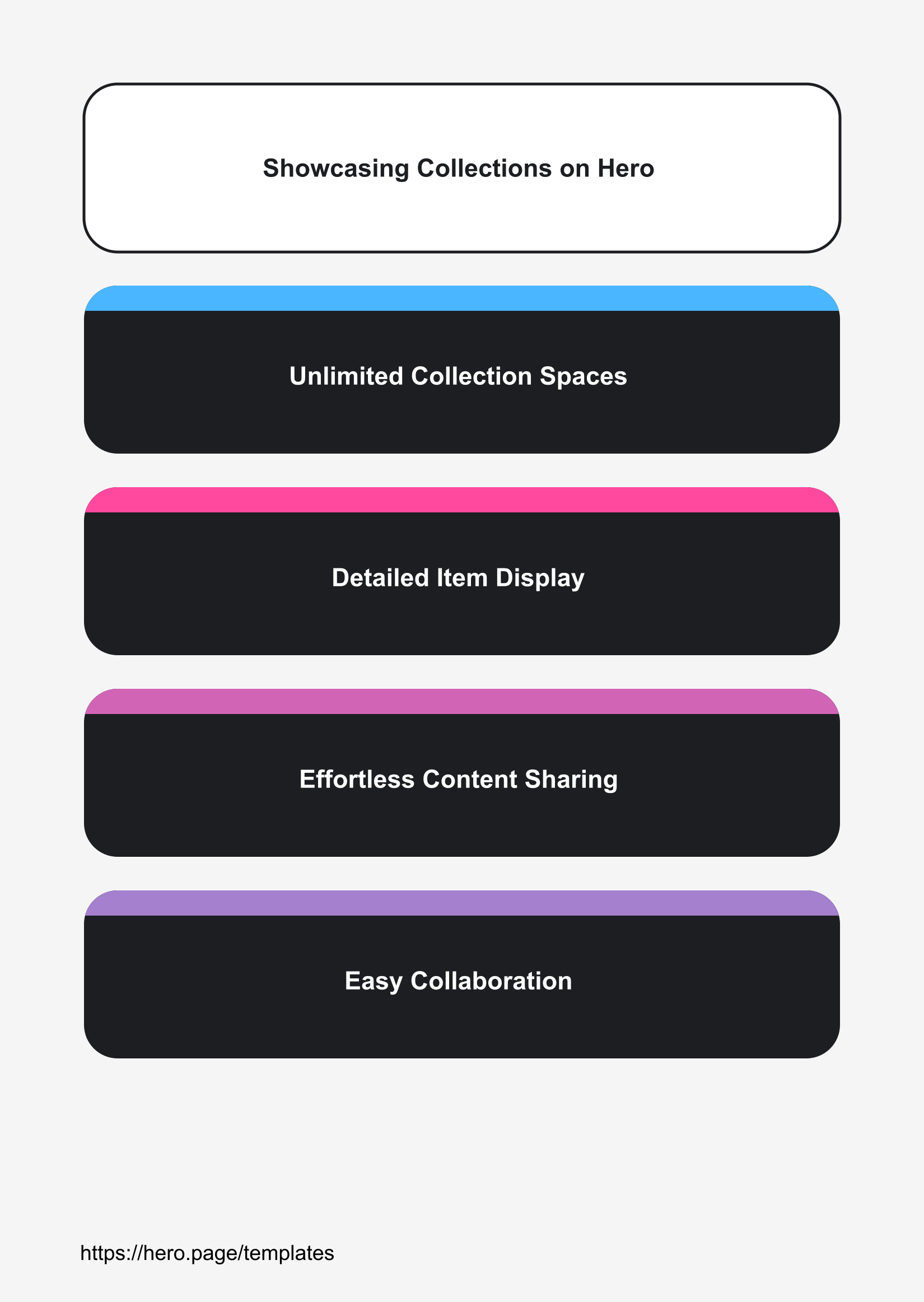 Showcasing Collections on Hero

Unlimited Collection Spaces

Detailed Item Display

Effortless Content Sharing

Easy Collaboration

https://hero.page/templates