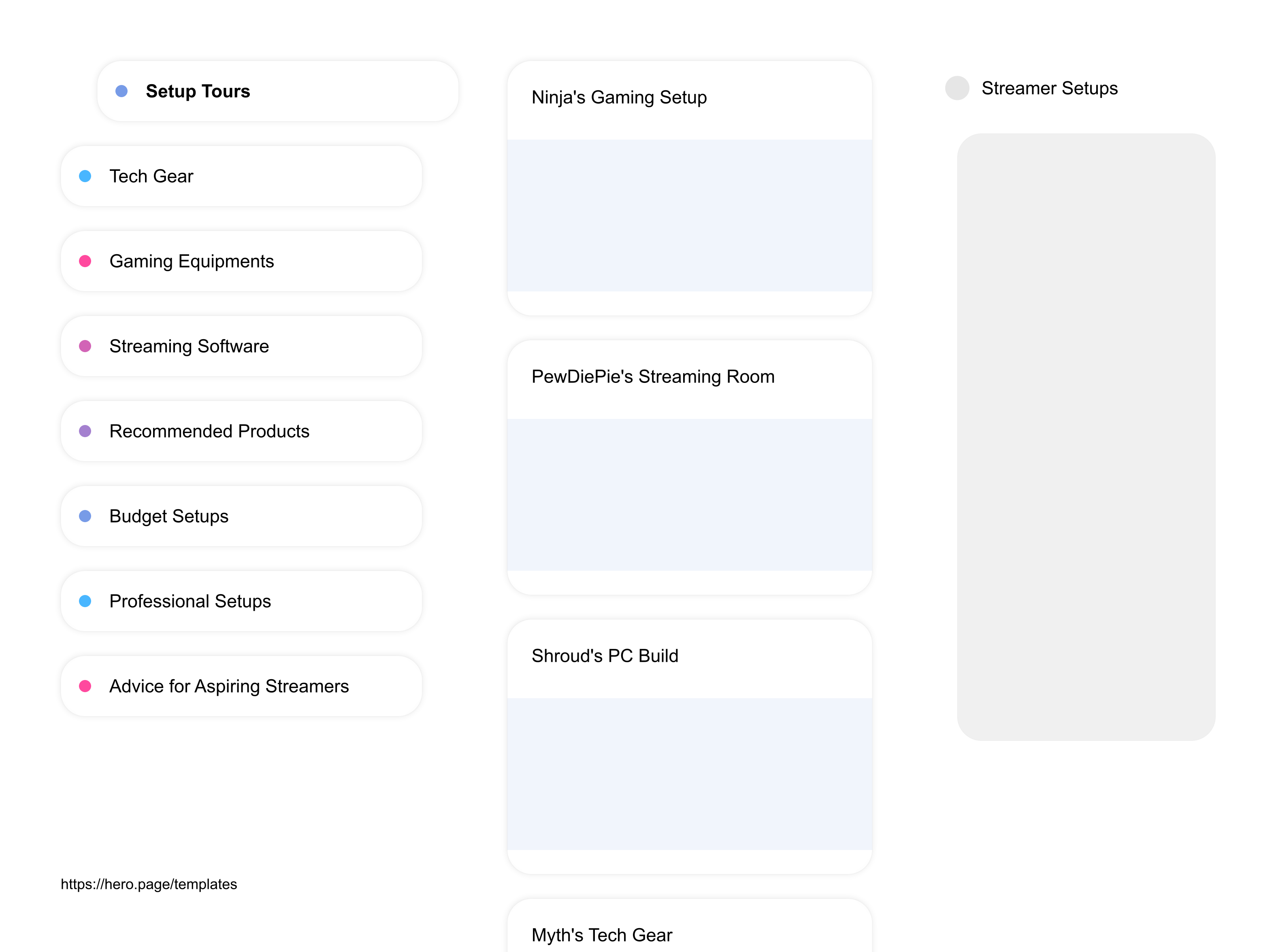 Setup Tours

Tech Gear

Gaming Equipments

Streaming Software

Recommended Products

Budget Setups

Professional Setups

Advice for Aspiring Streamers

https://hero.page/templates

Ninja's Gaming Setup

PewDiePie's Streaming Room

Shroud's PC Build

Myth's Tech Gear

Streamer Setups