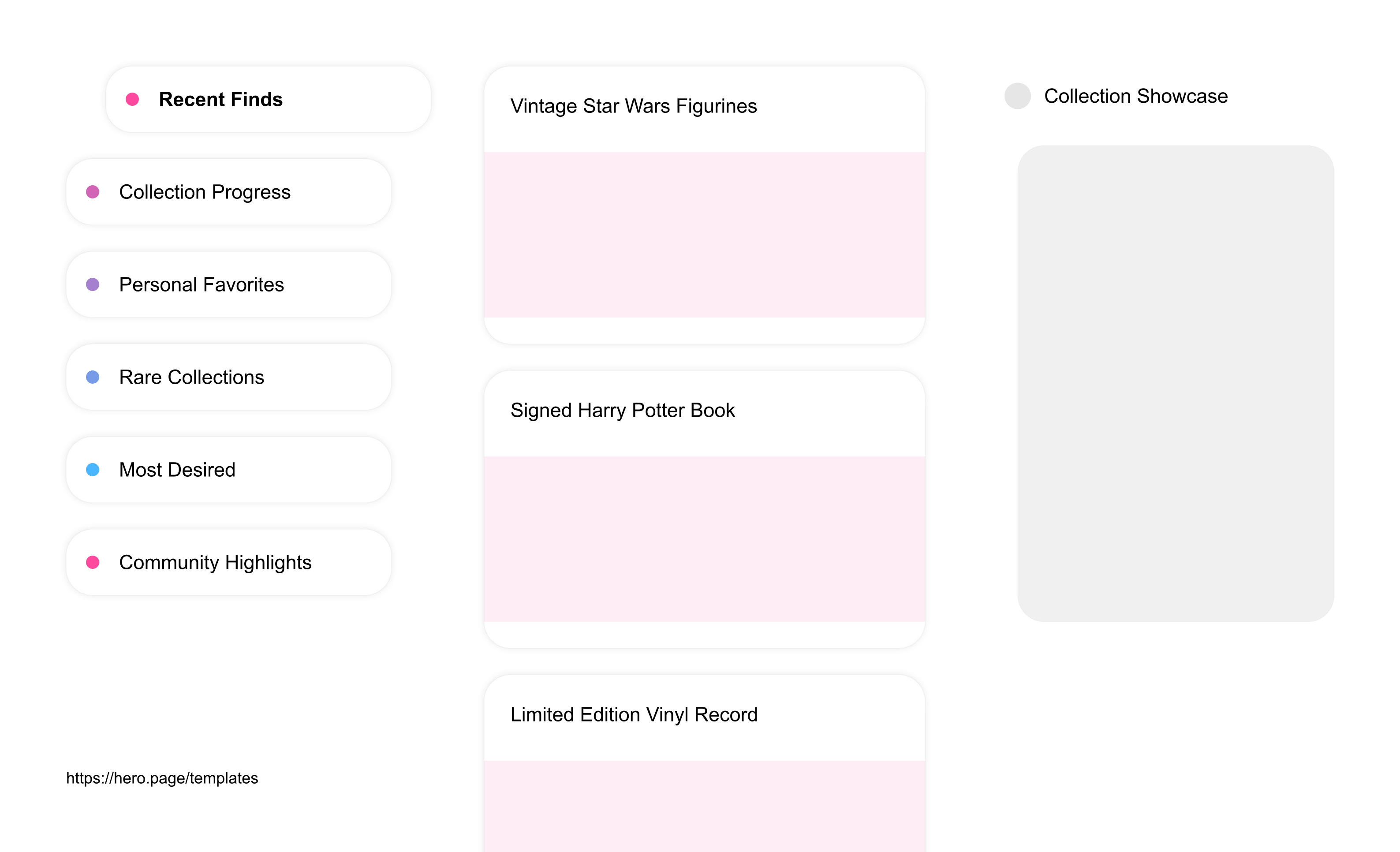 Recent Finds

Collection Progress

Personal Favorites

Rare Collections

Most Desired

Community Highlights

https://hero.page/templates

Vintage Star Wars Figurines

Signed Harry Potter Book

Limited Edition Vinyl Record

Collection Showcase