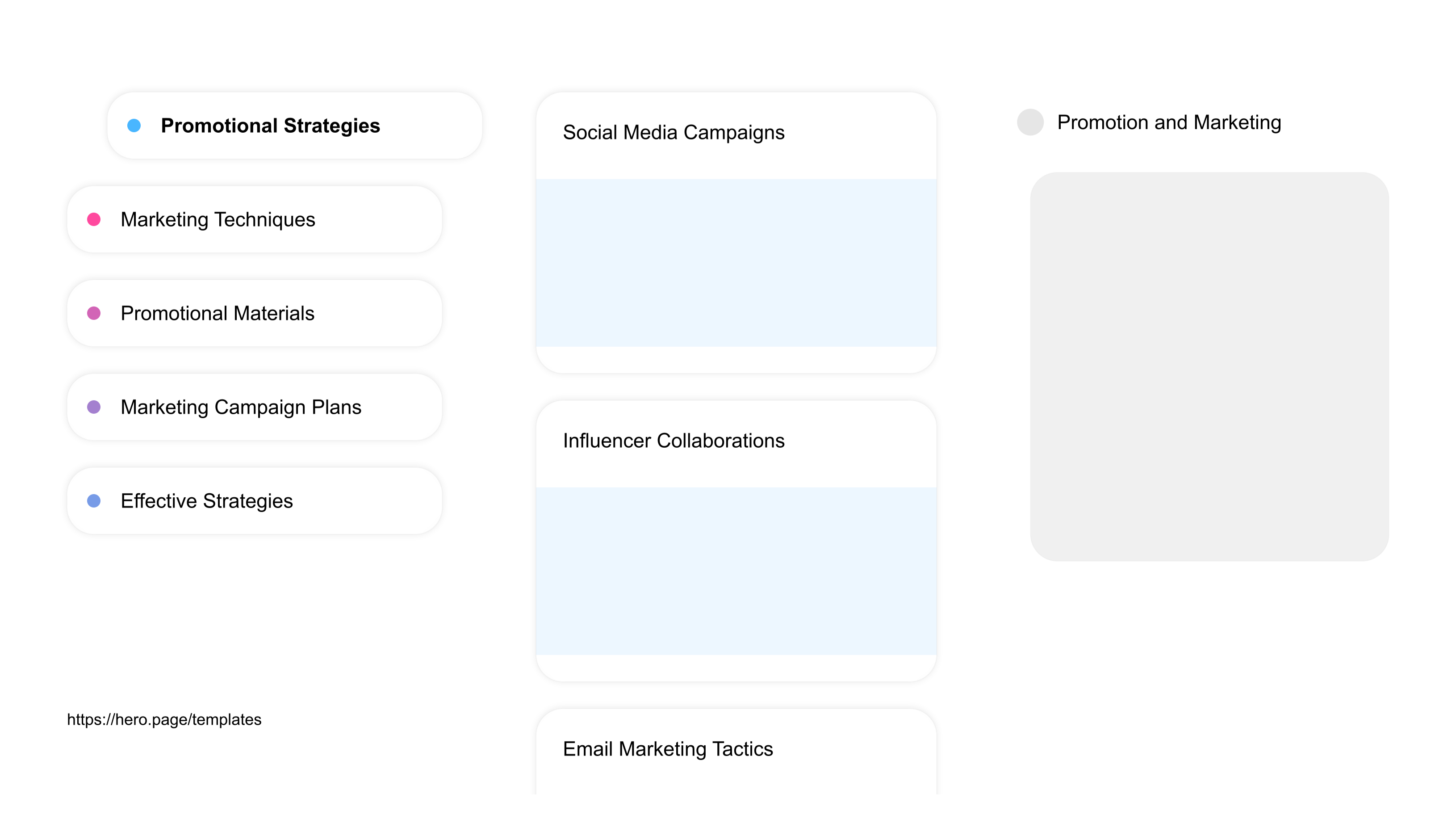 Promotional Strategies

Marketing Techniques

Promotional Materials

Marketing Campaign Plans

Effective Strategies

https://hero.page/templates

Social Media Campaigns

Influencer Collaborations

Email Marketing Tactics

Promotion and Marketing