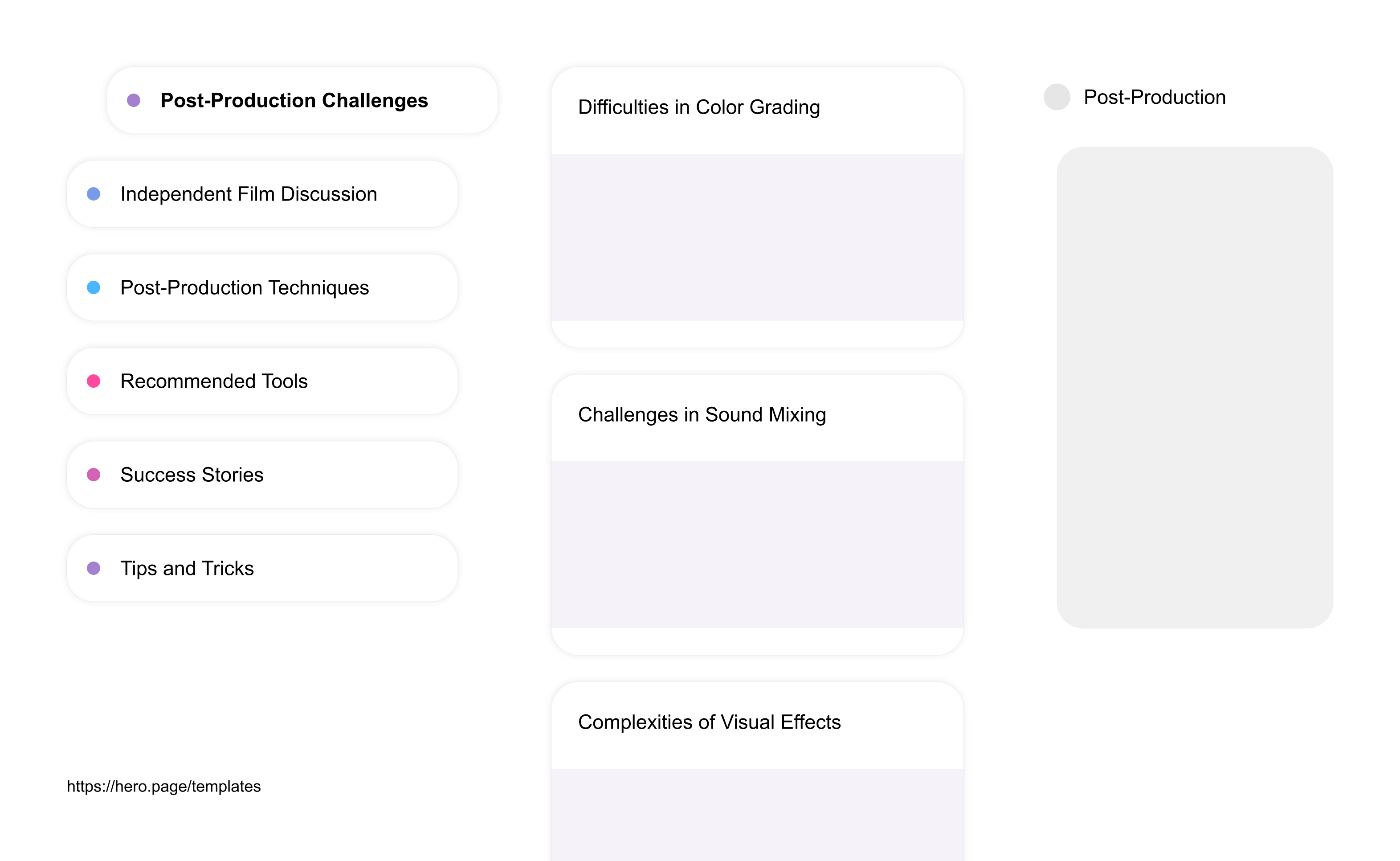 Post-Production Challenges

Independent Film Discussion

Post-Production Techniques

Recommended Tools

Success Stories

Tips and Tricks

https://hero.page/templates

Difficulties in Color Grading

Challenges in Sound Mixing

Complexities of Visual Effects

Post-Production