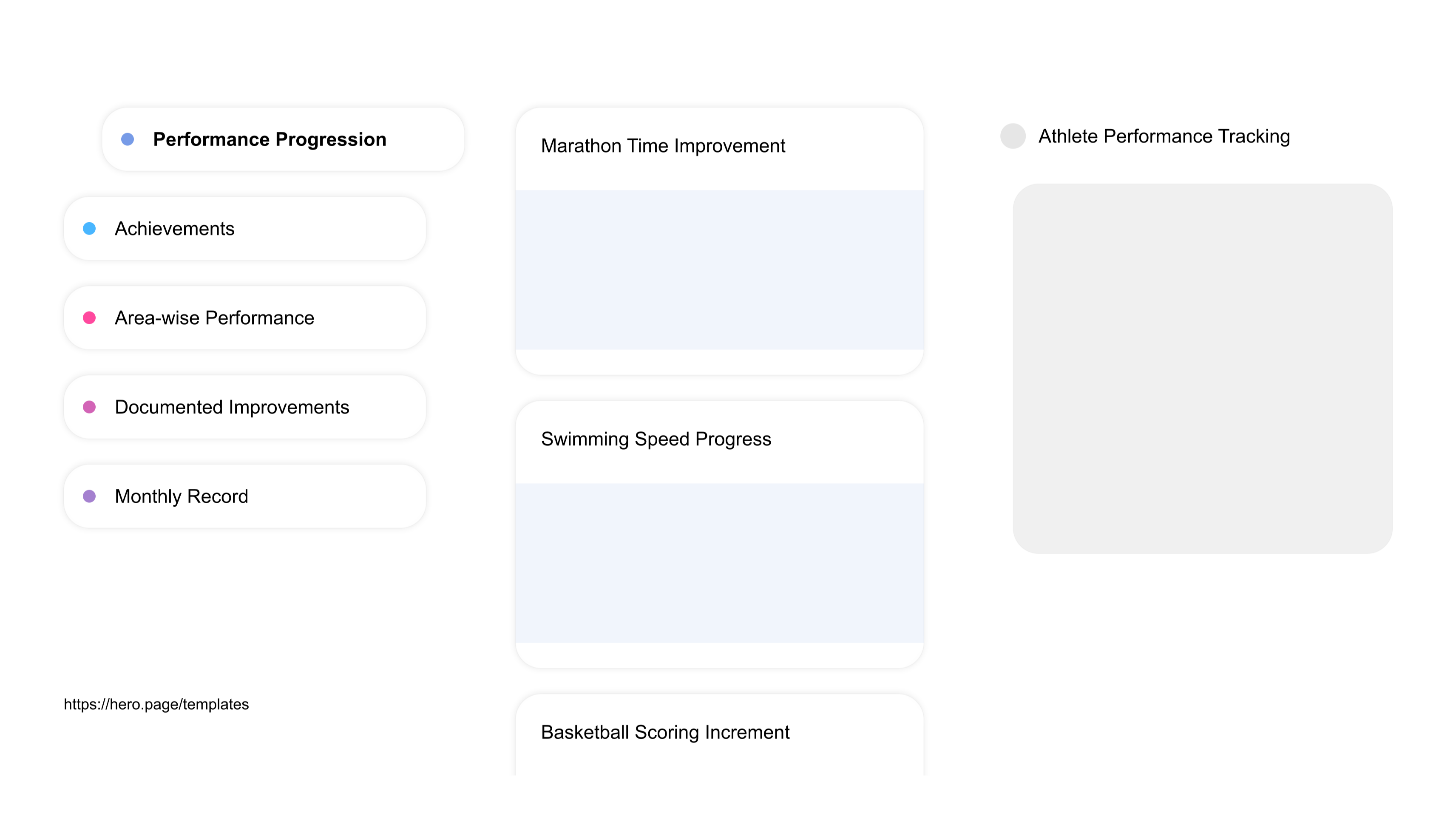 Performance Progression

Achievements

Area-wise Performance

Documented Improvements

Monthly Record

https://hero.page/templates

Marathon Time Improvement

Swimming Speed Progress

Basketball Scoring Increment

Athlete Performance Tracking