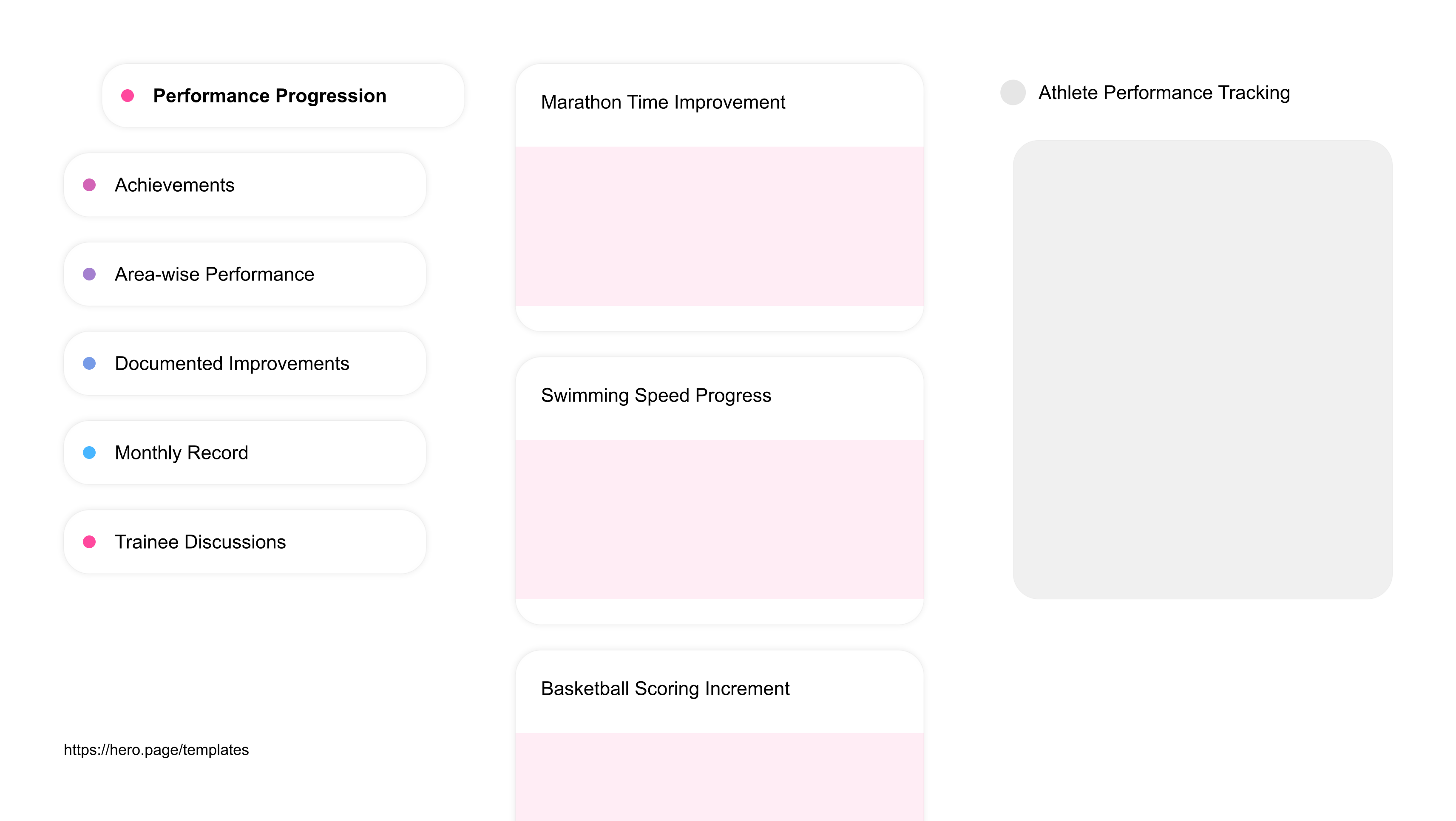 Performance Progression

Achievements

Area-wise Performance

Documented Improvements

Monthly Record

Trainee Discussions

https://hero.page/templates

Marathon Time Improvement

Swimming Speed Progress

Basketball Scoring Increment

Athlete Performance Tracking