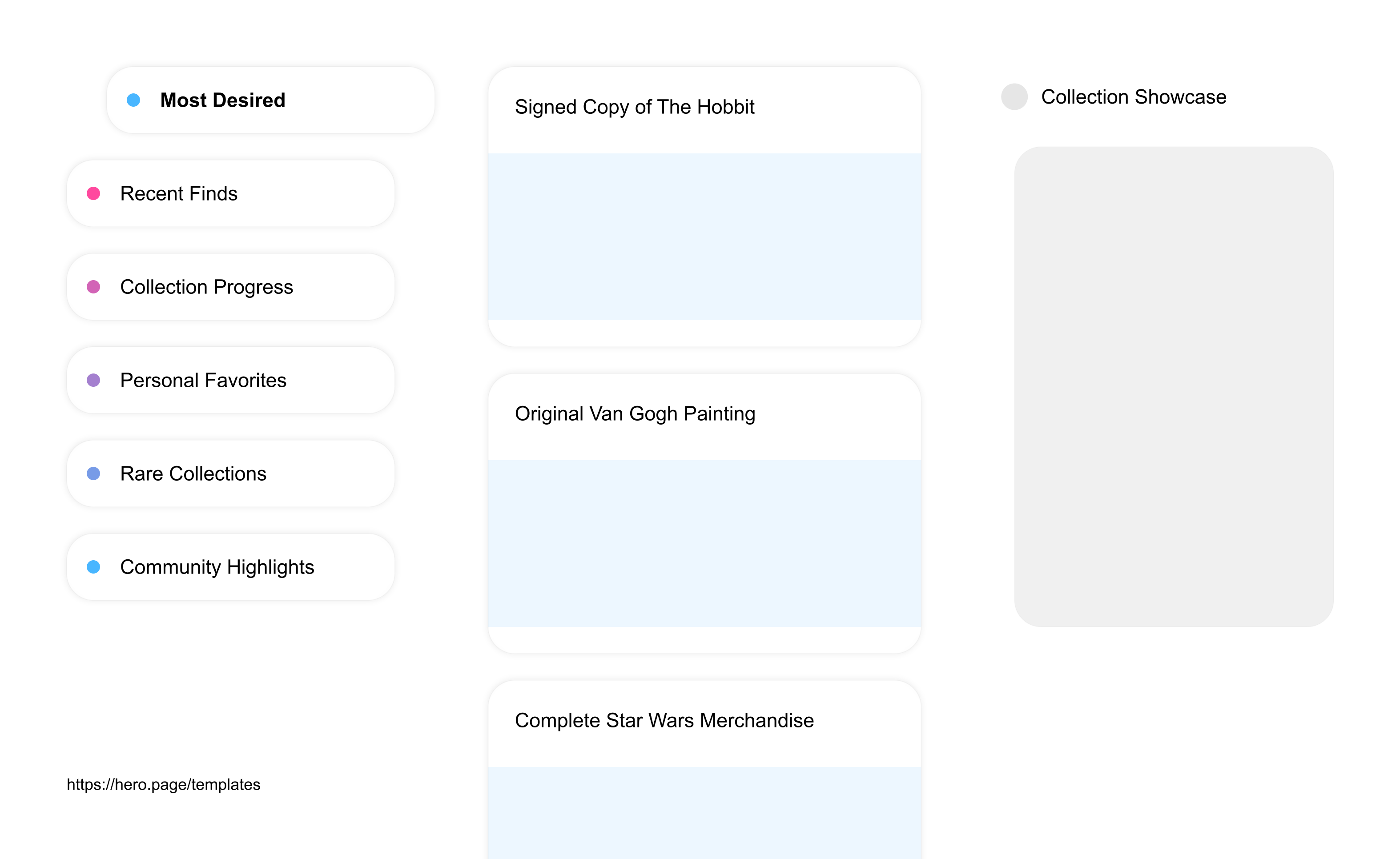 Most Desired

Recent Finds

Collection Progress

Personal Favorites

Rare Collections

Community Highlights

https://hero.page/templates

Signed Copy of The Hobbit

Original Van Gogh Painting

Complete Star Wars Merchandise

Collection Showcase