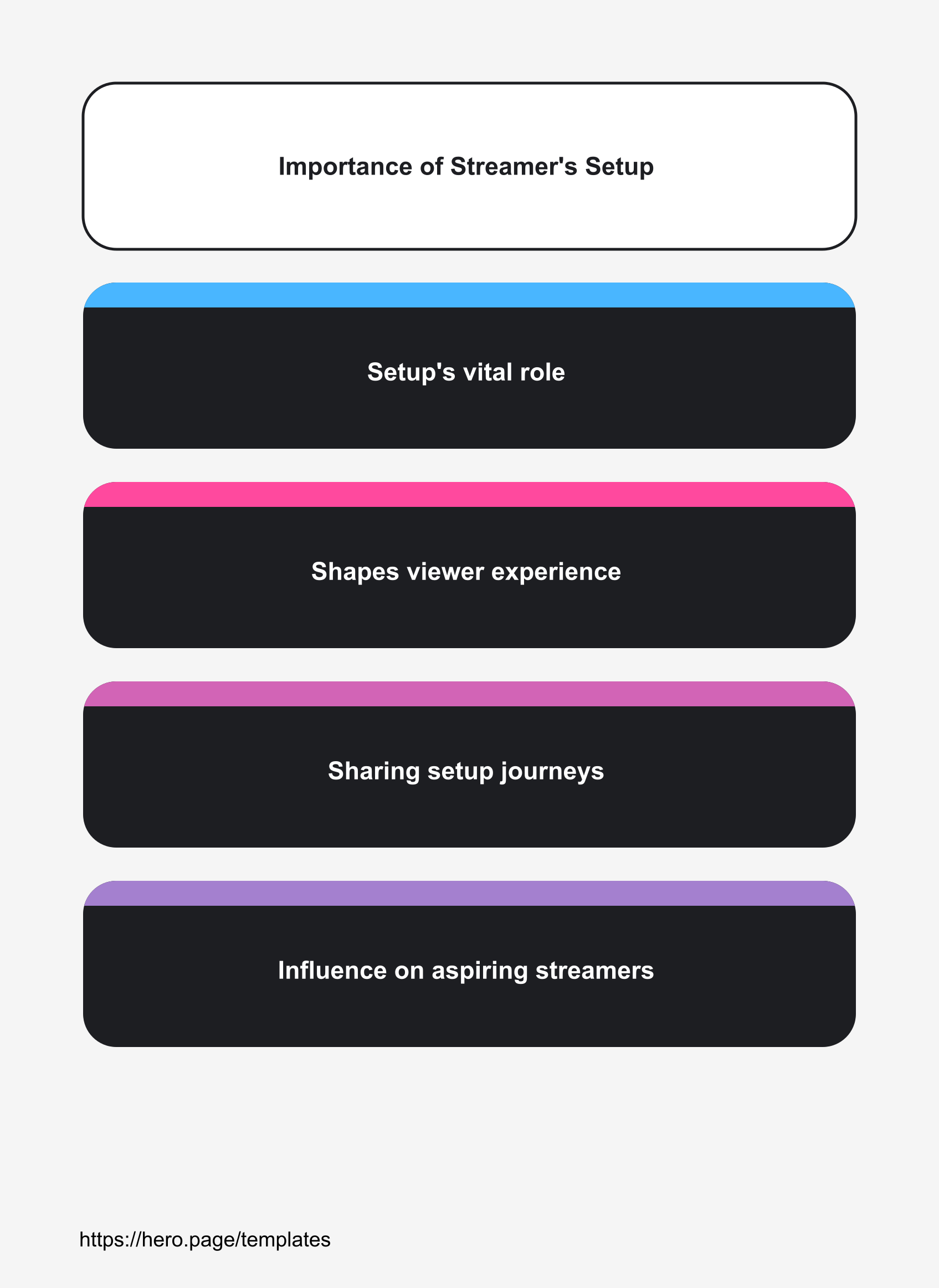 Importance of Streamer's Setup

Setup's vital role

Shapes viewer experience

Sharing setup journeys

Influence on aspiring streamers

https://hero.page/templates