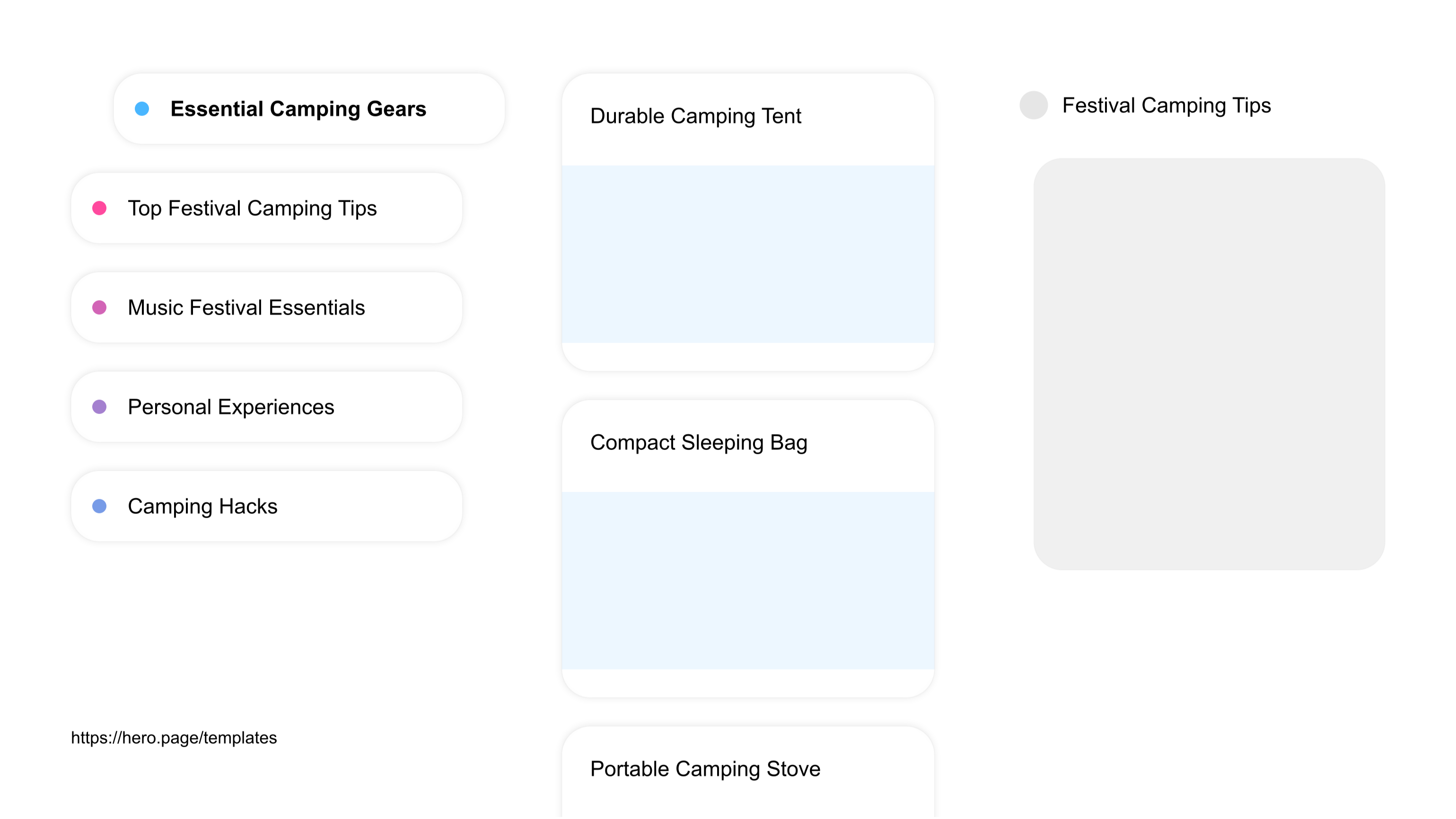 Essential Camping Gears

Top Festival Camping Tips

Music Festival Essentials

Personal Experiences

Camping Hacks

https://hero.page/templates

Durable Camping Tent

Compact Sleeping Bag

Portable Camping Stove

Festival Camping Tips