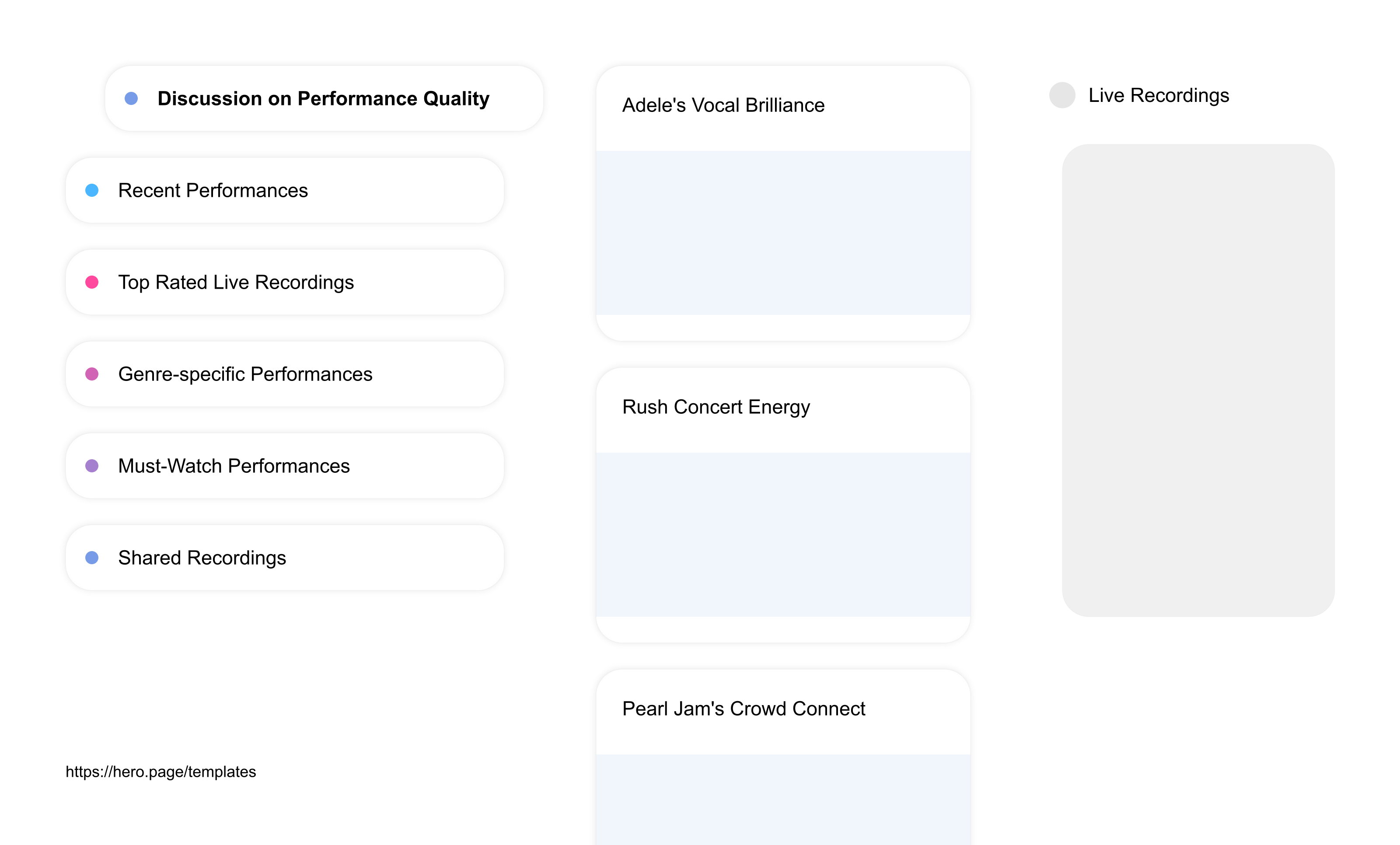 Discussion on Performance Quality

Recent Performances

Top Rated Live Recordings

Genre-specific Performances

Must-Watch Performances

Shared Recordings

https://hero.page/templates

Adele's Vocal Brilliance

Rush Concert Energy

Pearl Jam's Crowd Connect

Live Recordings