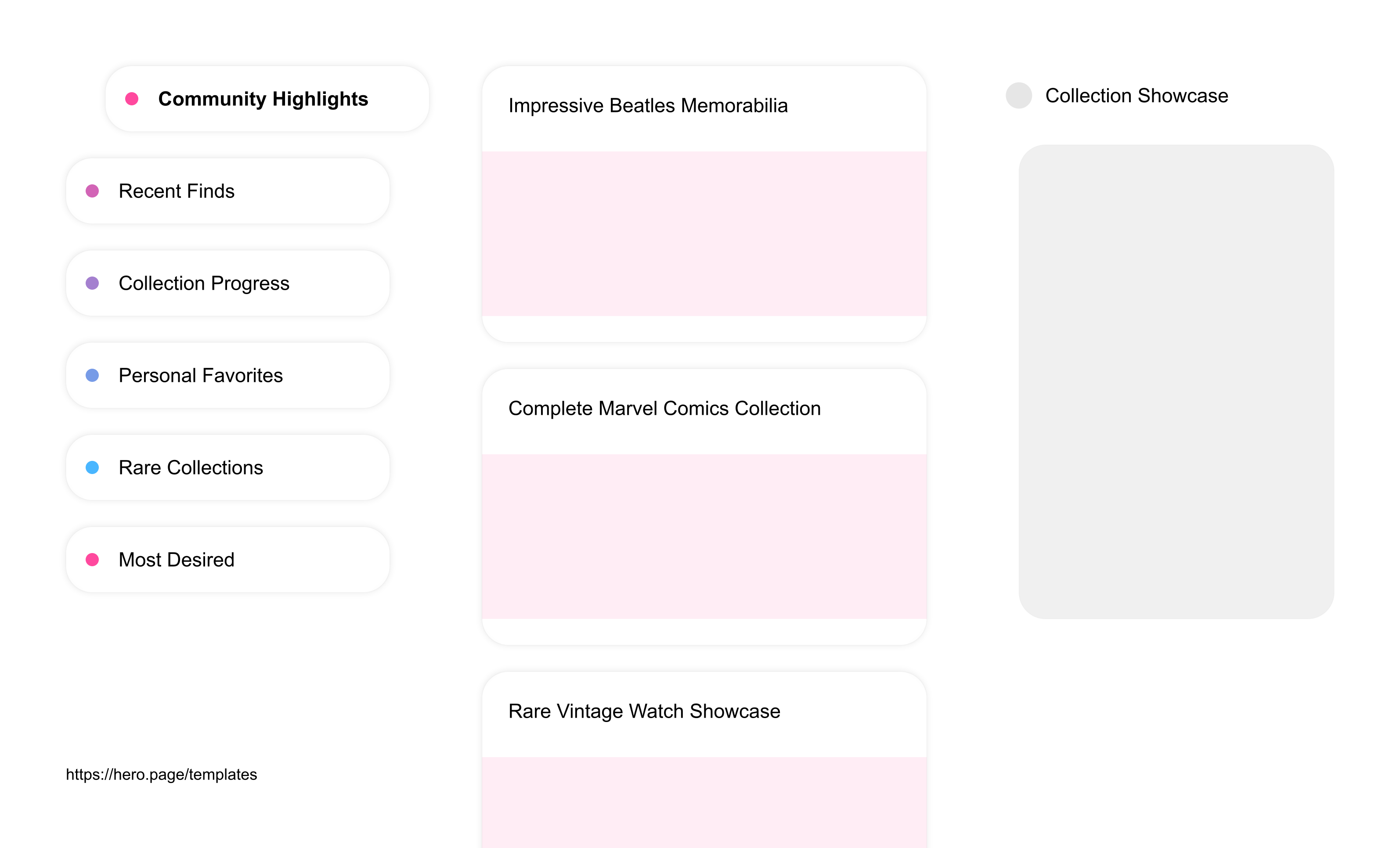 Community Highlights

Recent Finds

Collection Progress

Personal Favorites

Rare Collections

Most Desired

https://hero.page/templates

Impressive Beatles Memorabilia

Complete Marvel Comics Collection

Rare Vintage Watch Showcase

Collection Showcase