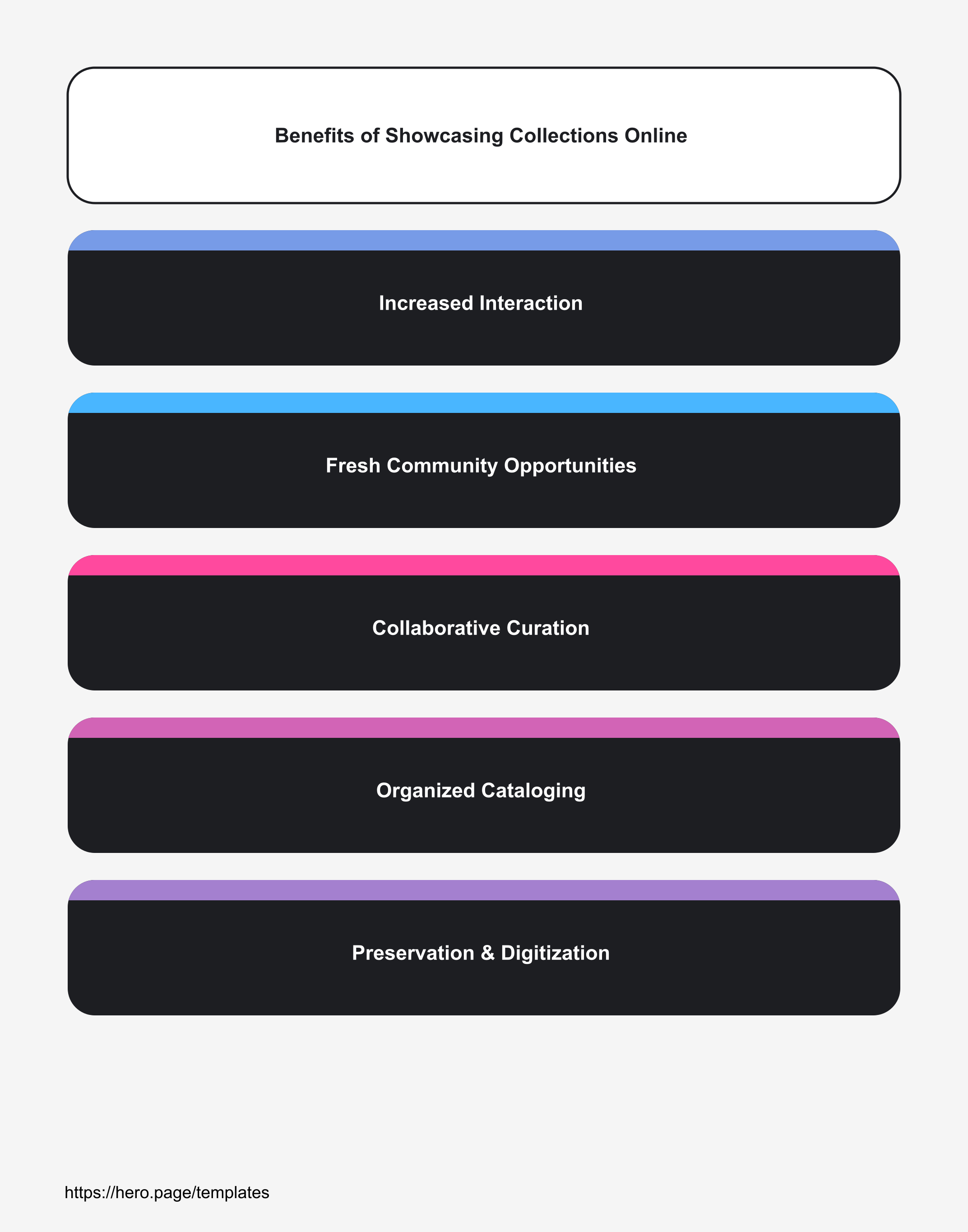 Benefits of Showcasing Collections Online

Increased Interaction

Fresh Community Opportunities

Collaborative Curation

Organized Cataloging

Preservation & Digitization

https://hero.page/templates