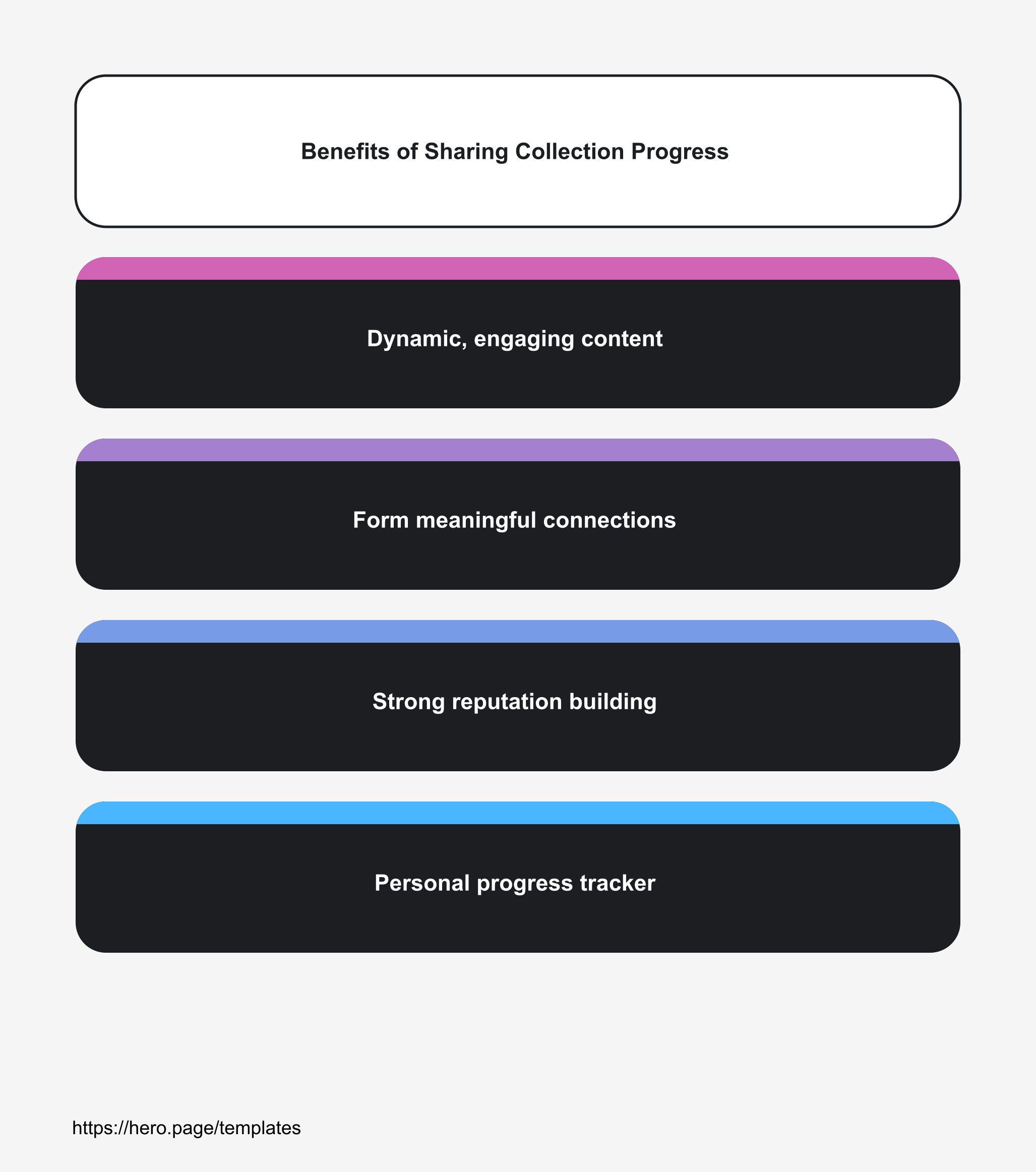 Benefits of Sharing Collection Progress

Dynamic, engaging content

Form meaningful connections

Strong reputation building

Personal progress tracker

https://hero.page/templates